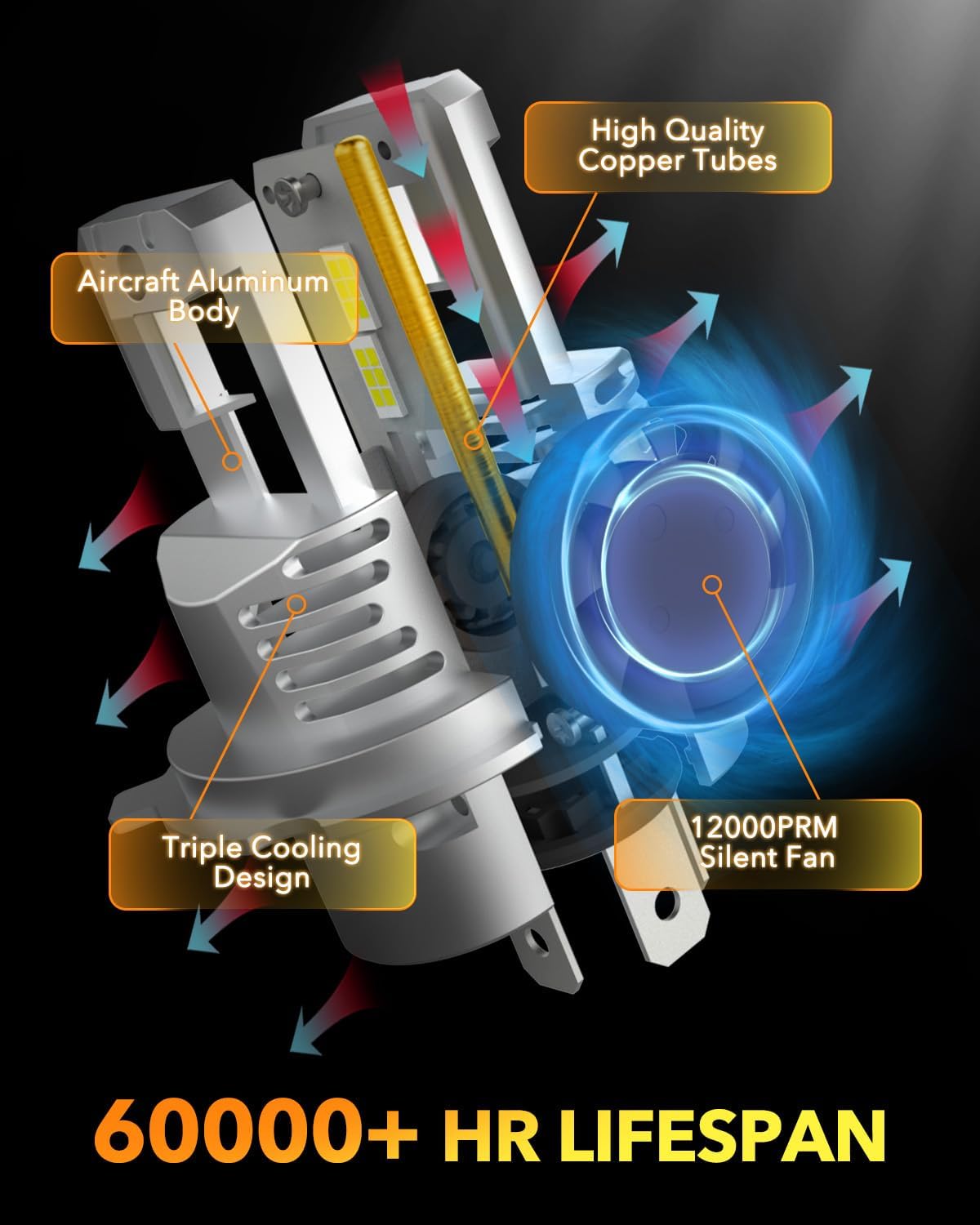 High Quality Copper Tubes

Aircraft Aluminum Body

Triple Cooling Design

12000PRM Silent Fan

60000+ HR LIFESPAN