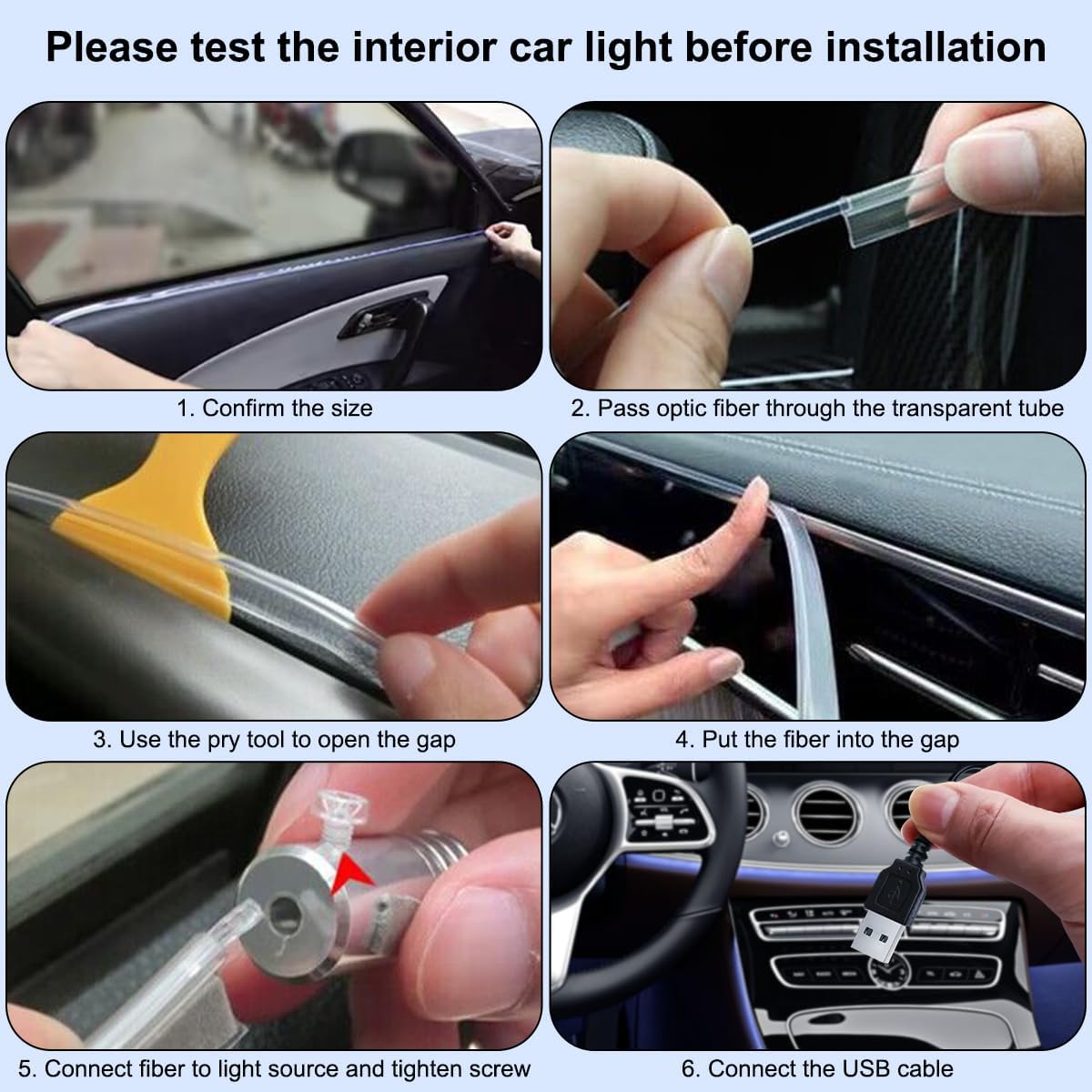 Please test the interior car light before installation

1. Confirm the size

2. Pass optic fiber through the transparent tube

3. Use the pry tool to open the gap

4. Put the fiber into the gap

5. Connect fiber to light source and tighten screw

6. Connect the USB cable