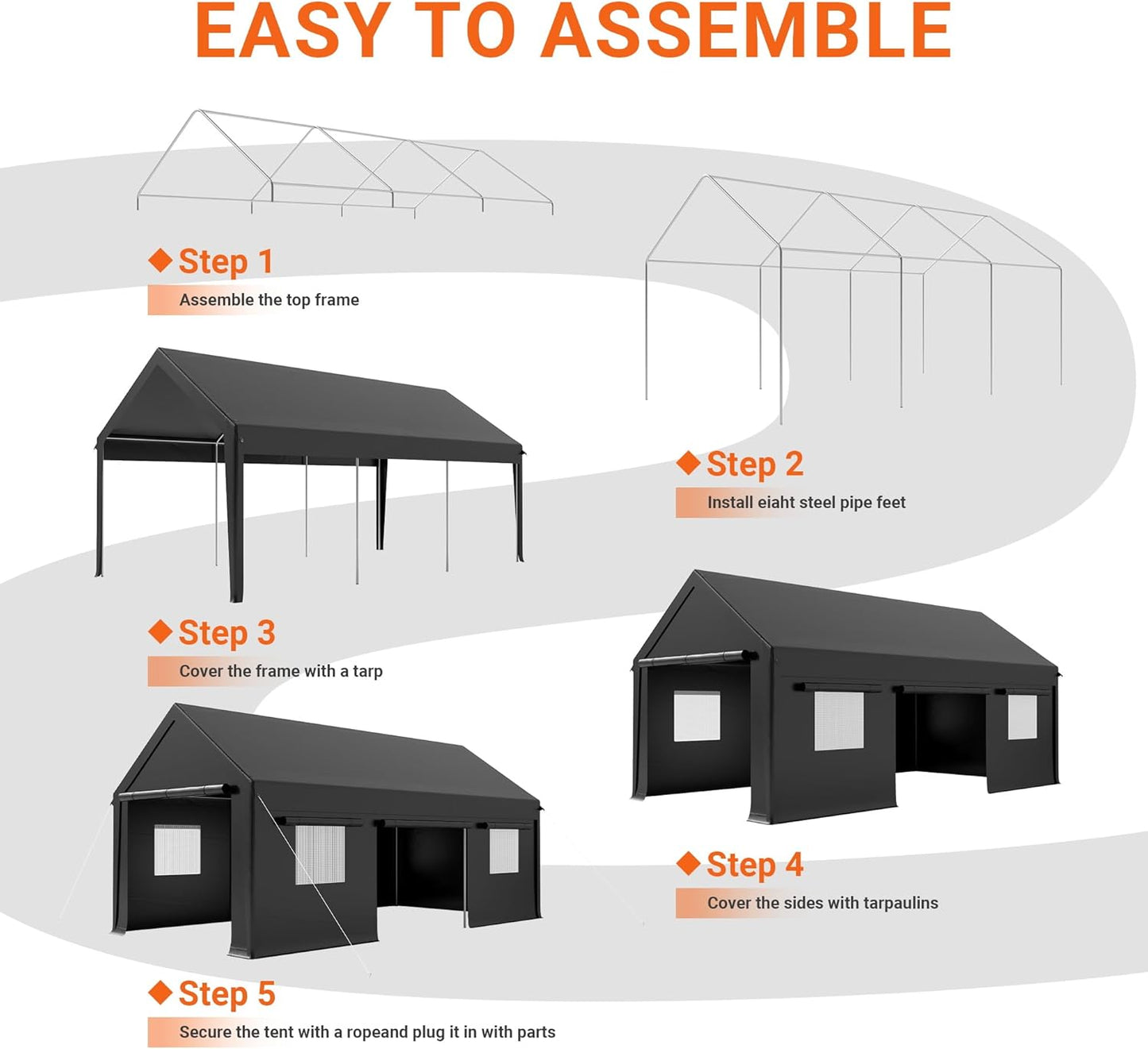 EASY TO ASSEMBLE

Step 1
Assemble the top frame

Step 2
Install eiaht steel pipe feet

Step 3
Cover the frame with a tarp

Step 4
Cover the sides with tarpaulins

Step 5
Secure the tent with a ropeand plug it in with parts