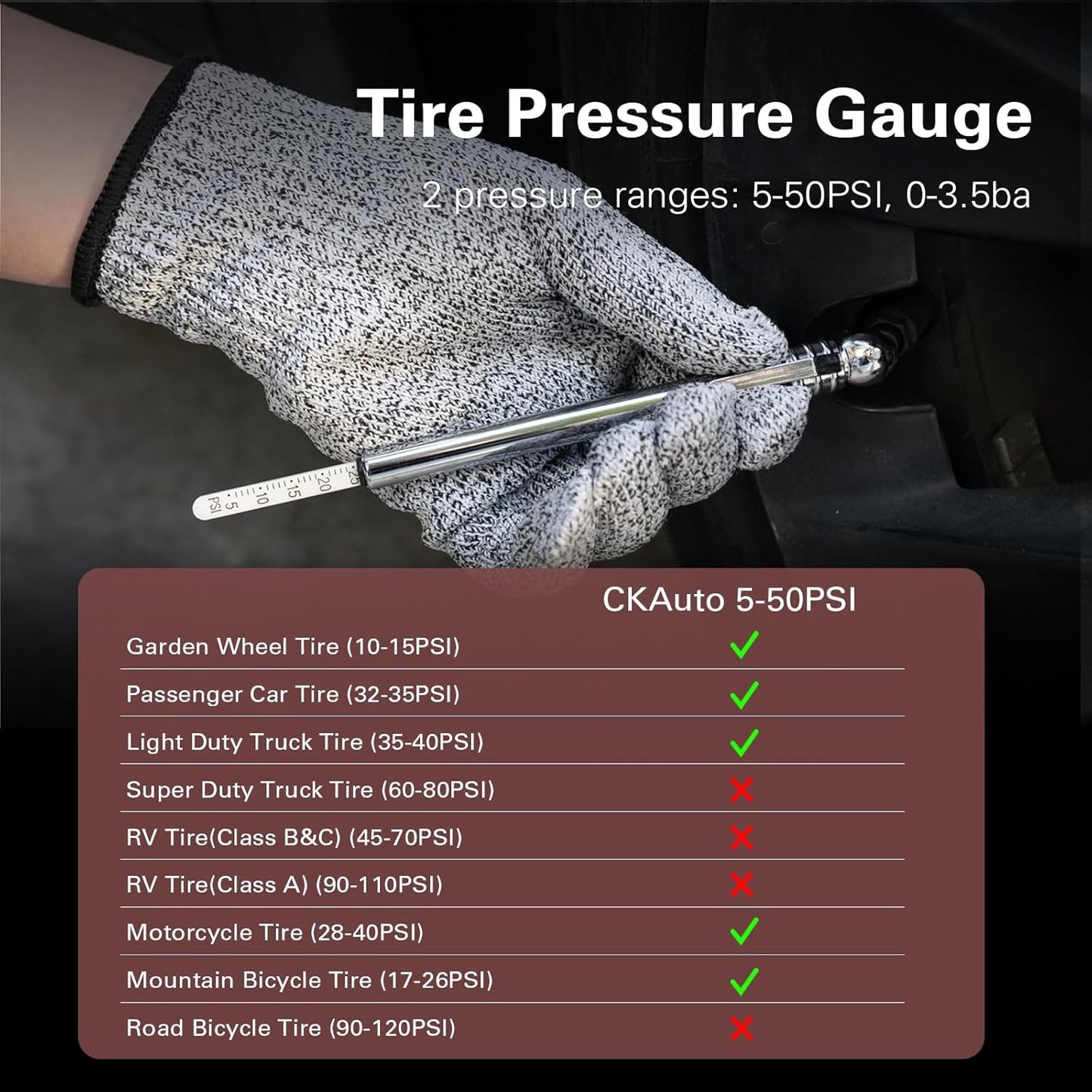 Tire Pressure Gauge

2 pressure ranges: 5-50PSI, 0-3.5ba

PSI 5 10 15 20 25

| | CKAuto 5-50PSI |
|---|---|
| Garden Wheel Tire (10-15PSI) | ✓ |
| Passenger Car Tire (32-35PSI) | ✓ |
| Light Duty Truck Tire (35-40PSI) | ✓ |
| Super Duty Truck Tire (60-80PSI) | ✗ |
| RV Tire(Class B&C) (45-70PSI) | ✗ |
| RV Tire(Class A) (90-110PSI) | ✗ |
| Motorcycle Tire (28-40PSI) | ✓ |
| Mountain Bicycle Tire (17-26PSI) | ✓ |
| Road Bicycle Tire (90-120PSI) | ✗ |