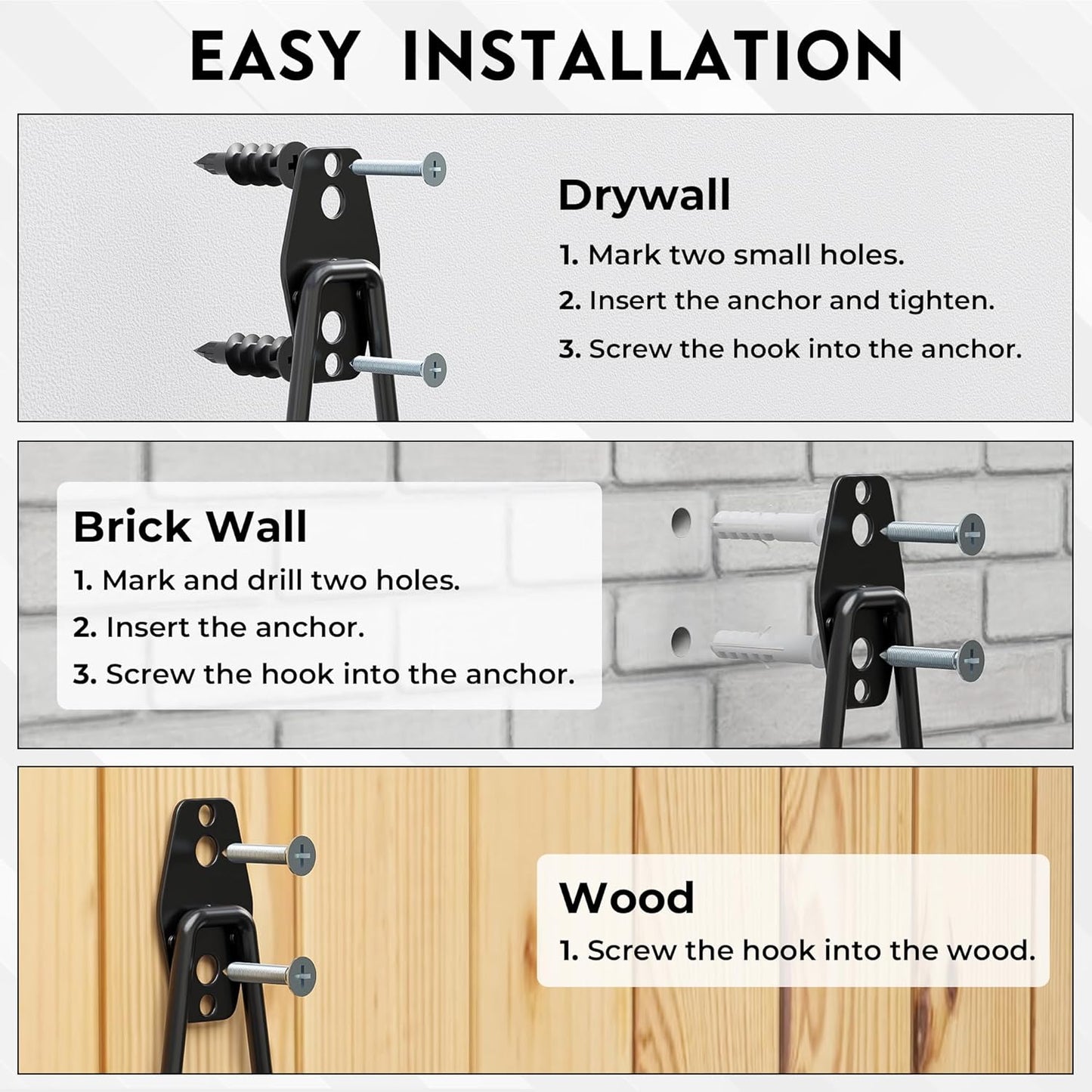 EASY INSTALLATION

Drywall

1. Mark two small holes.

2. Insert the anchor and tighten.

3. Screw the hook into the anchor.

Brick Wall

1. Mark and drill two holes.

2. Insert the anchor.

3. Screw the hook into the anchor.

Wood

1. Screw the hook into the wood.