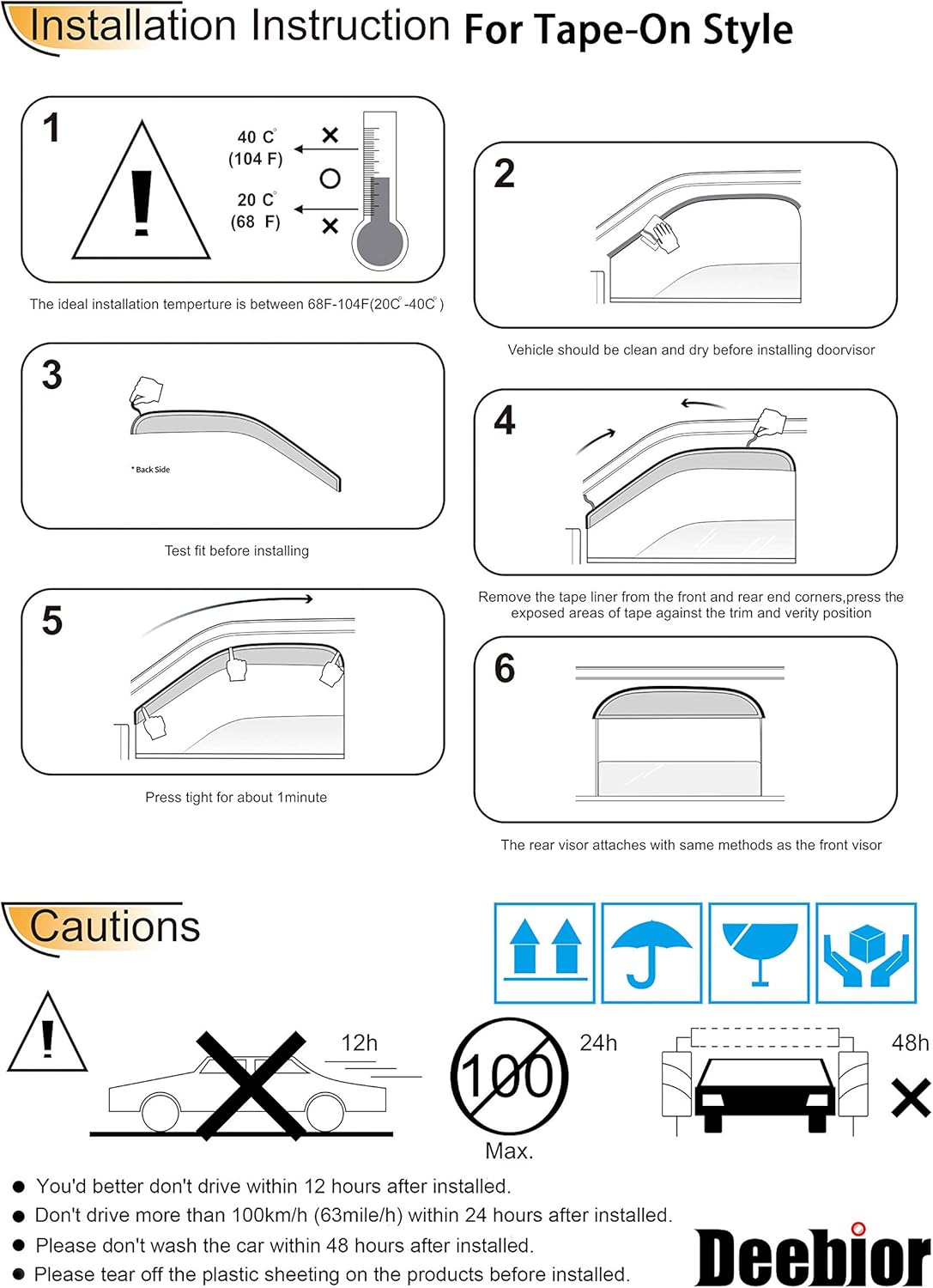 Installation Instruction For Tape-On Style

1

40 C°
(104 F)

20 C°
(68 F)

The ideal installation temperture is between 68F-104F(20C°-40C°)

2

Vehicle should be clean and dry before installing doorvisor

3

* Back Side

Test fit before installing

4

Remove the tape liner from the front and rear end corners,press the exposed areas of tape against the trim and verity position

5

Press tight for about 1minute

6

The rear visor attaches with same methods as the front visor

Cautions

12h

100

24h

Max.

48h

● You'd better don't drive within 12 hours after installed.
● Don't drive more than 100km/h (63mile/h) within 24 hours after installed.
● Please don't wash the car within 48 hours after installed.
● Please tear off the plastic sheeting on the products before installed.

Deebior