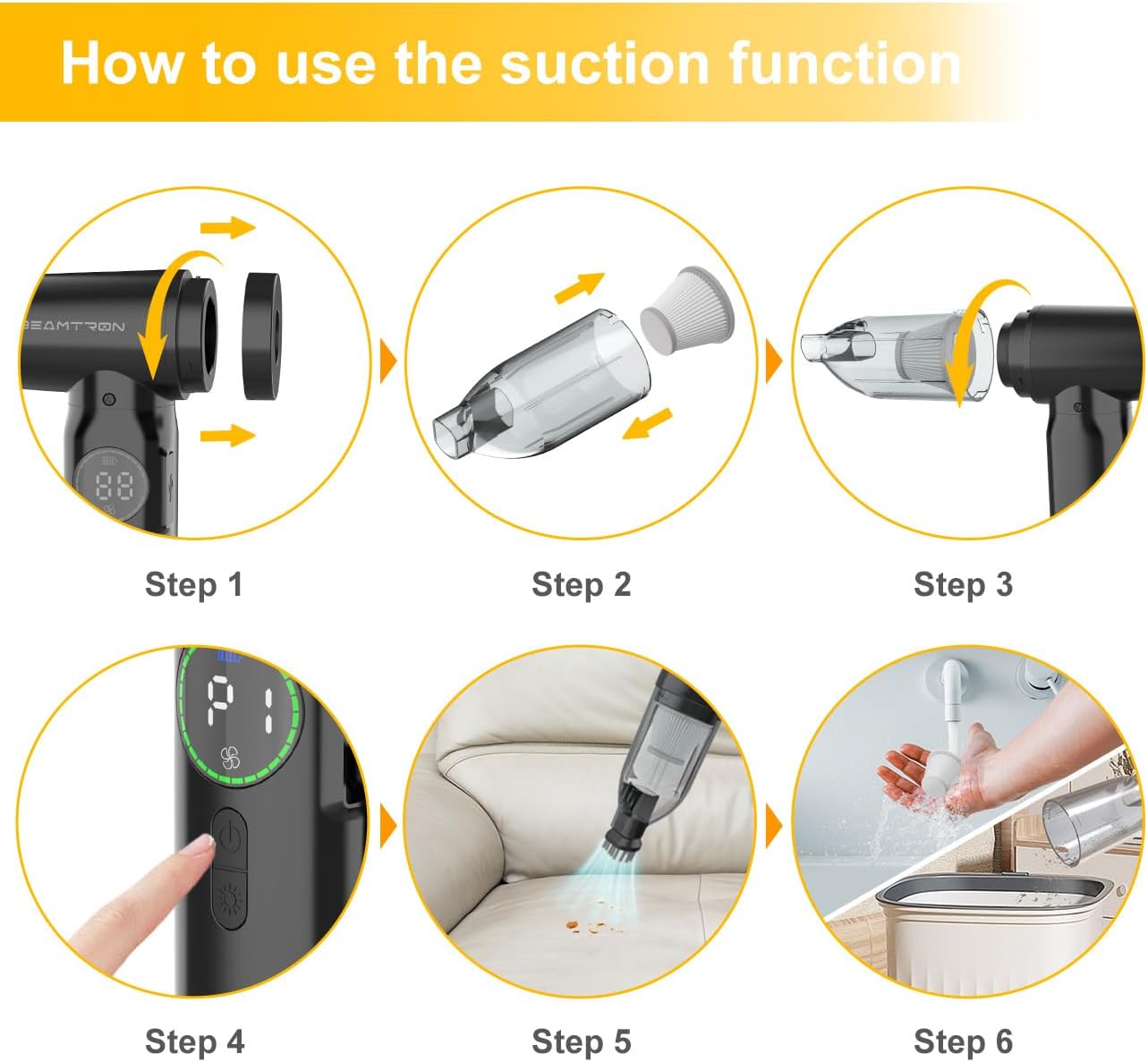 How to use the suction function

BEAMTRON

88

Step 1

Step 2

Step 3

P1

Step 4

Step 5

Step 6