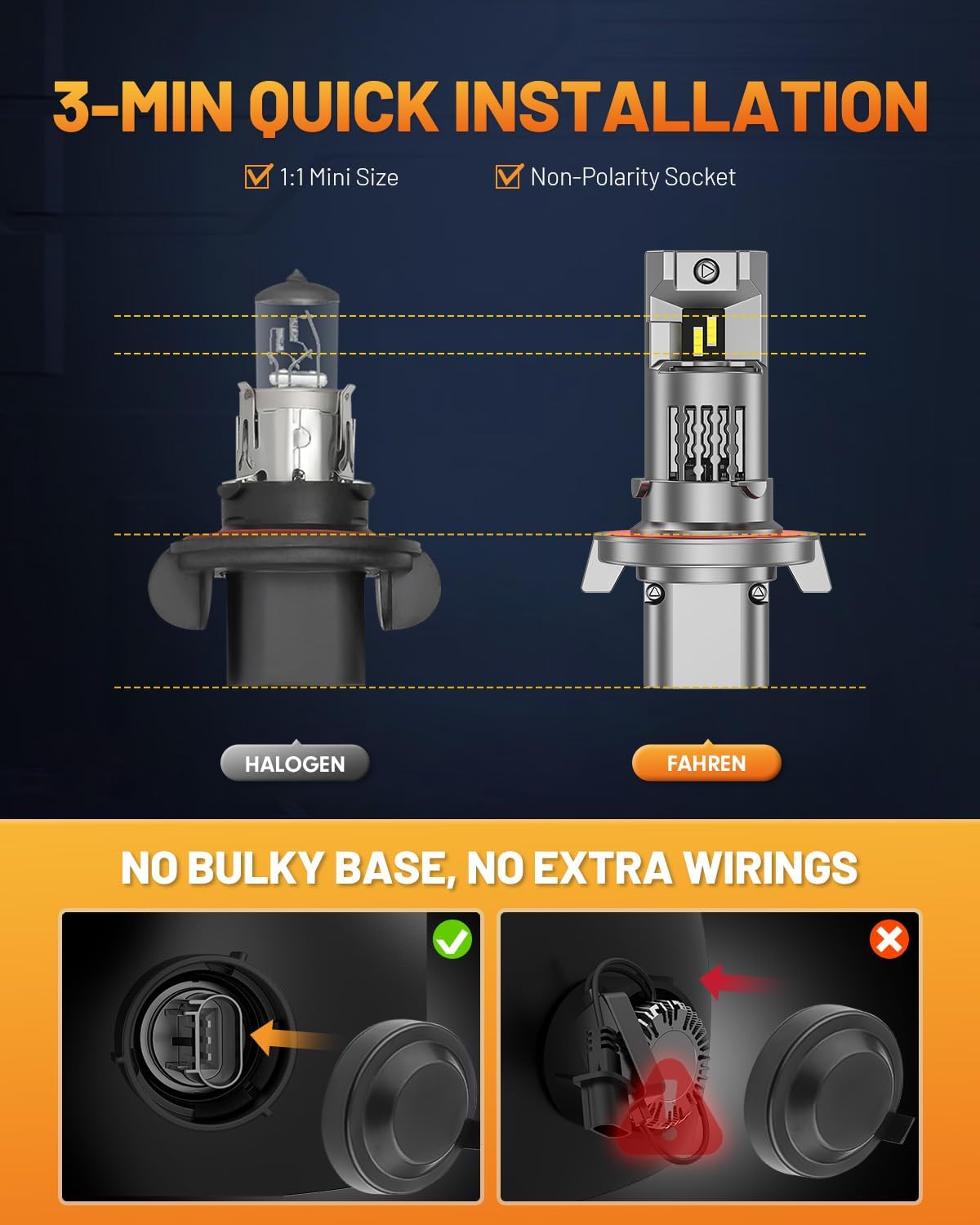 3-MIN QUICK INSTALLATION

1:1 Mini Size

Non-Polarity Socket

HALOGEN

FAHREN

NO BULKY BASE, NO EXTRA WIRINGS