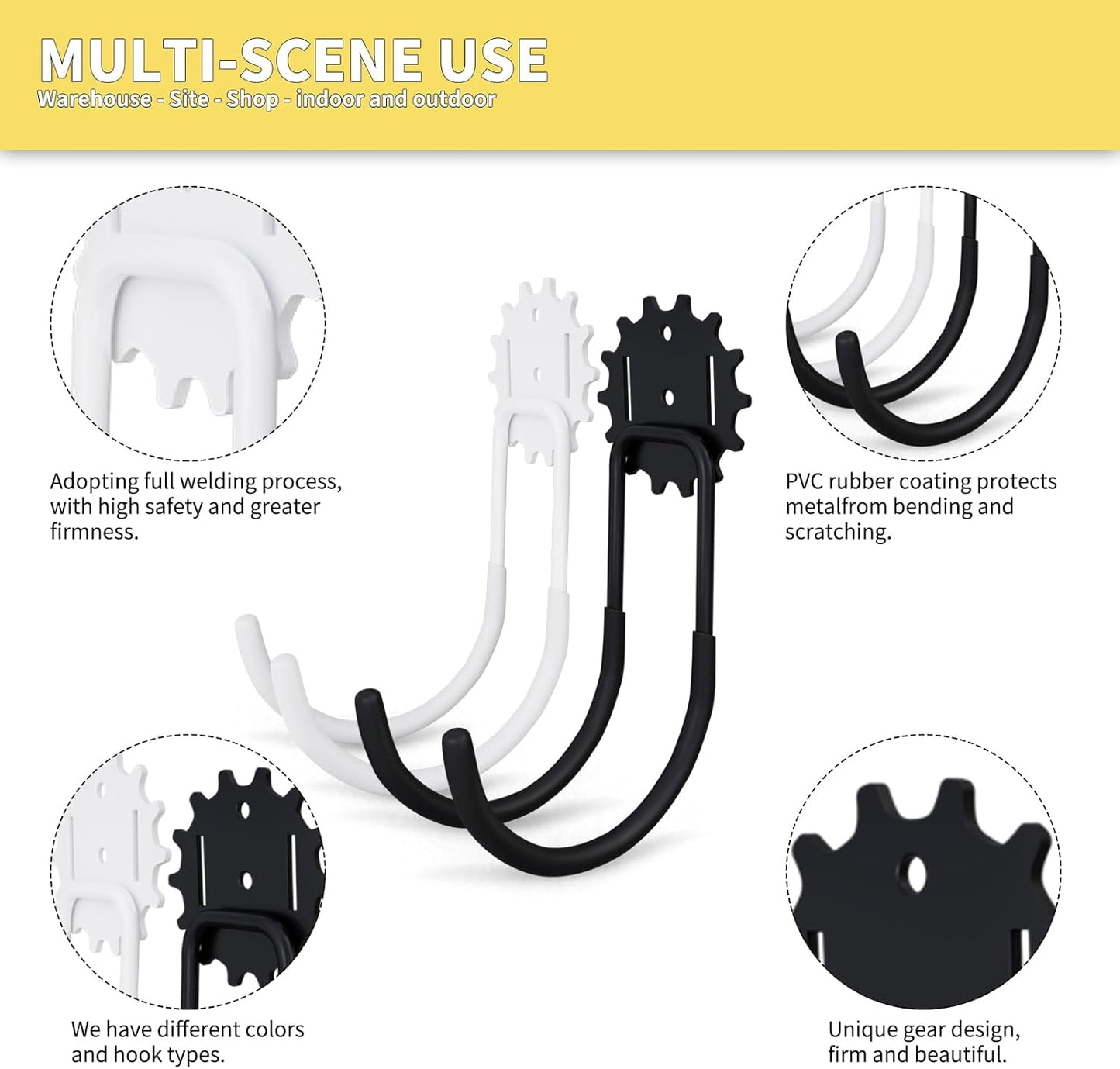 MULTI-SCENE USE
Warehouse - Site - Shop - indoor and outdoor

Adopting full welding process, with high safety and greater firmness.

PVC rubber coating protects metalfrom bending and scratching.

We have different colors and hook types.

Unique gear design, firm and beautiful.