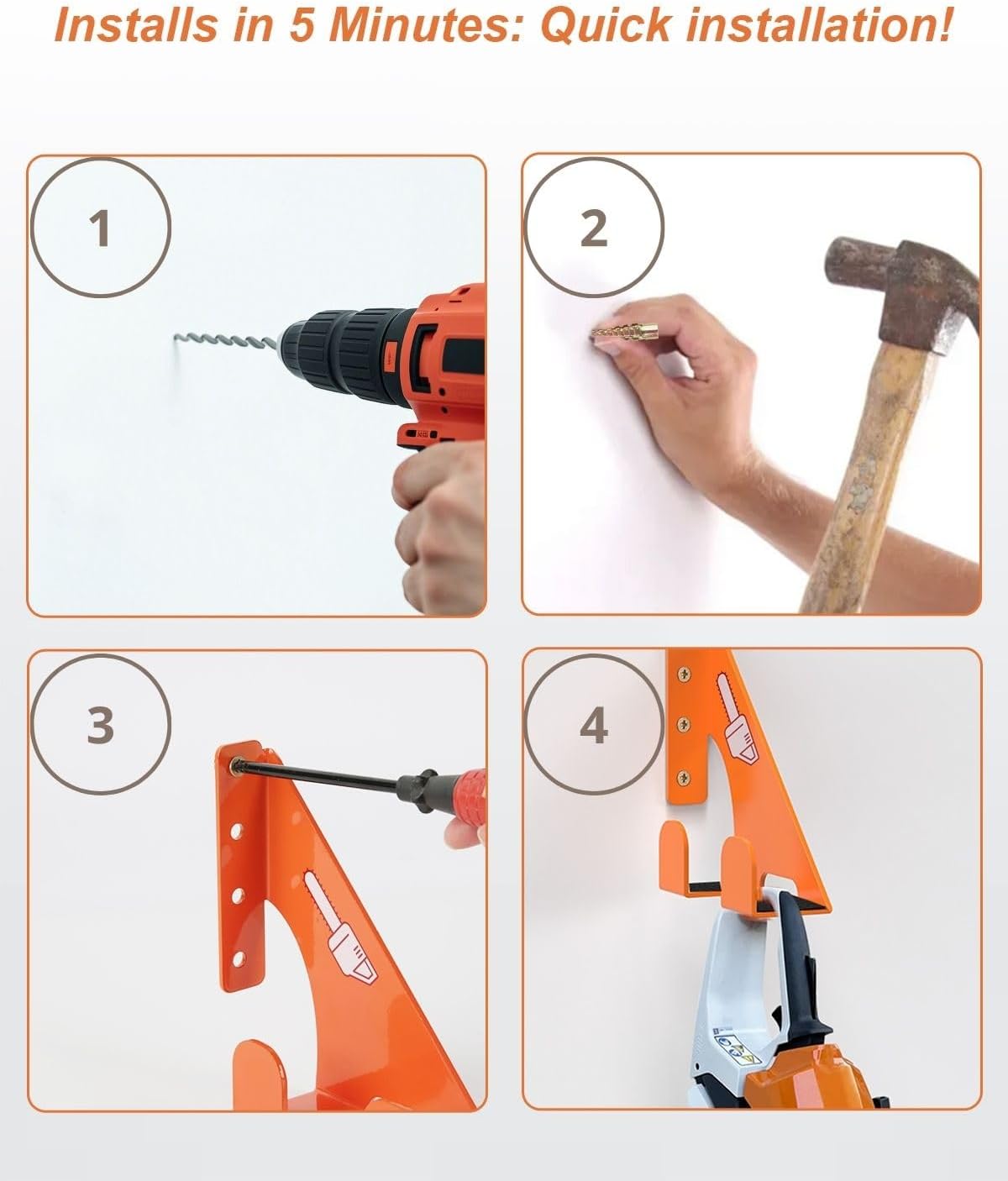 Installs in 5 Minutes: Quick installation!

1

2

3

4