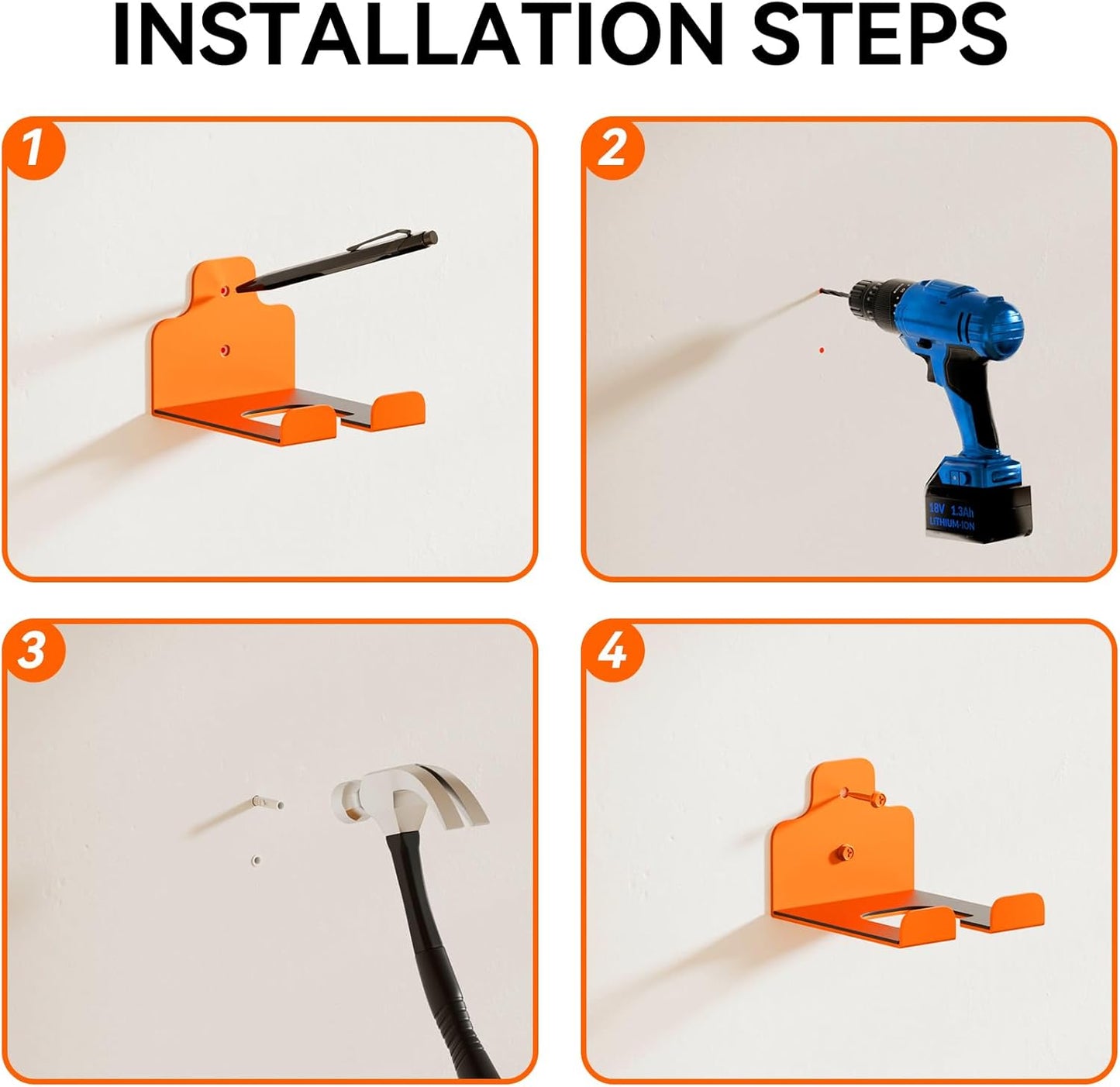 INSTALLATION STEPS

1

2

18V 1.3Ah
LITHIUM-ION

3

4