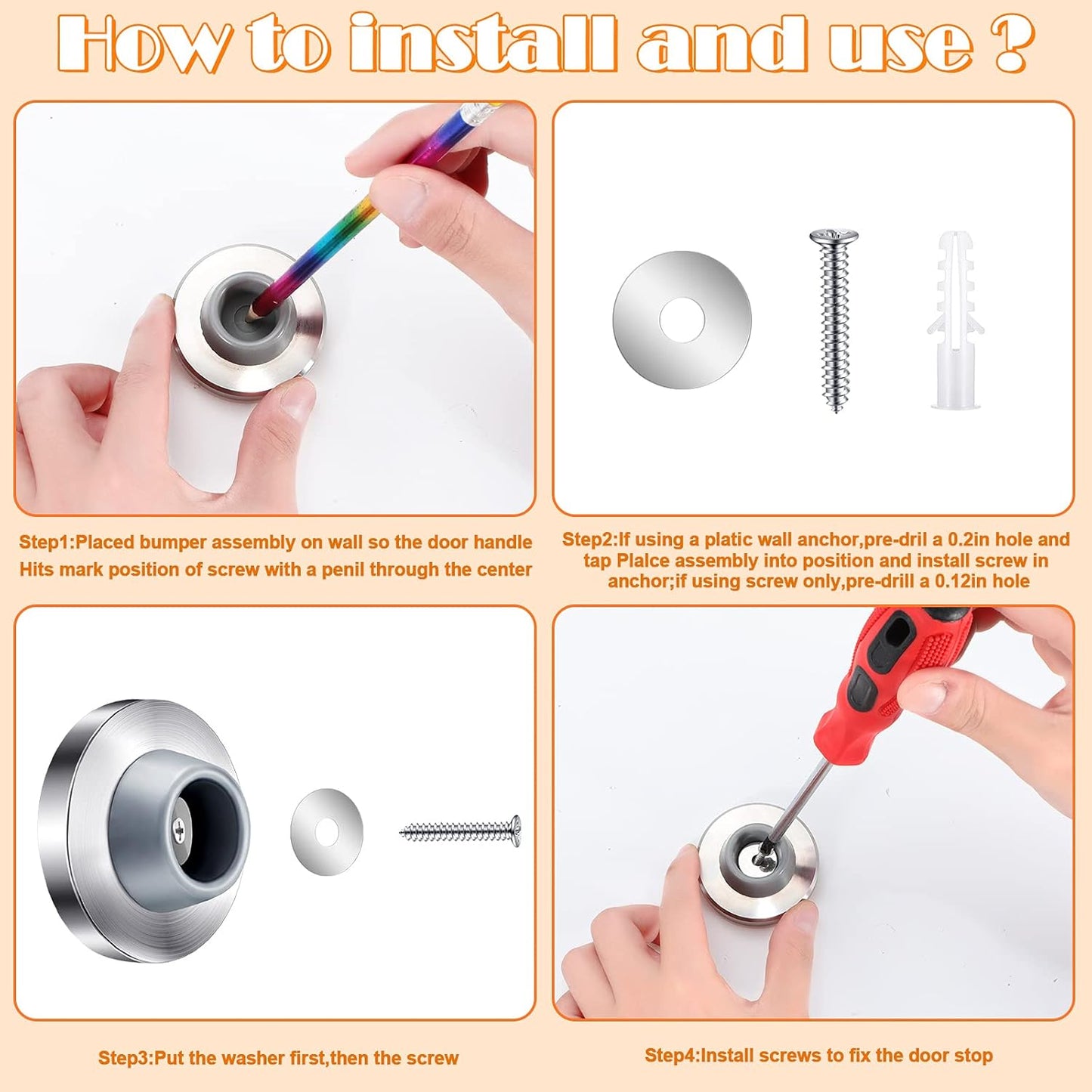 How to install and use ?

Step1:Placed bumper assembly on wall so the door handle Hits mark position of screw with a penil through the center

Step2:If using a platic wall anchor,pre-dril a 0.2in hole and tap Plalce assembly into position and install screw in anchor;if using screw only,pre-drill a 0.12in hole

Step3:Put the washer first,then the screw

Step4:Install screws to fix the door stop