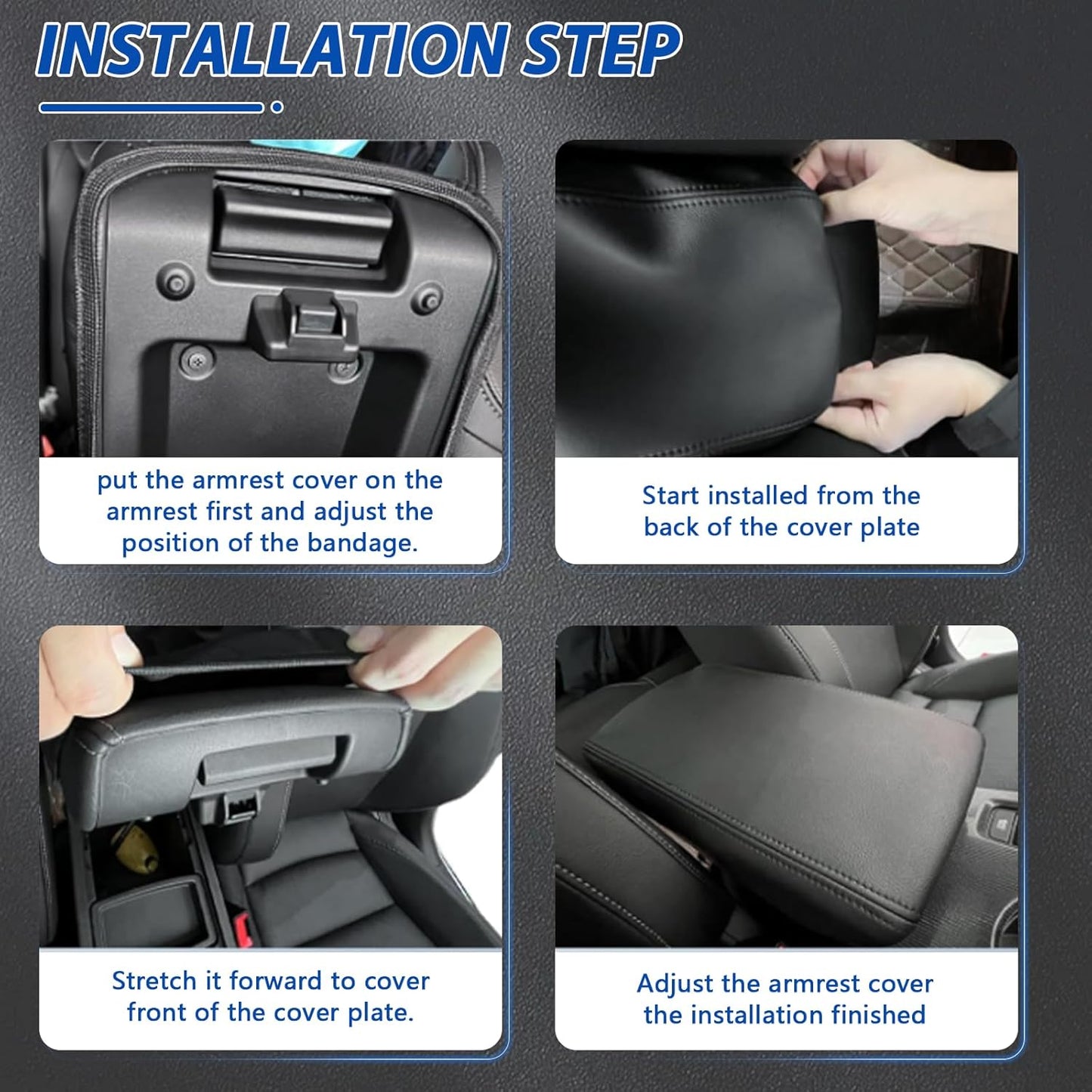 INSTALLATION STEP

put the armrest cover on the armrest first and adjust the position of the bandage.

Start installed from the back of the cover plate

Stretch it forward to cover front of the cover plate.

Adjust the armrest cover the installation finished