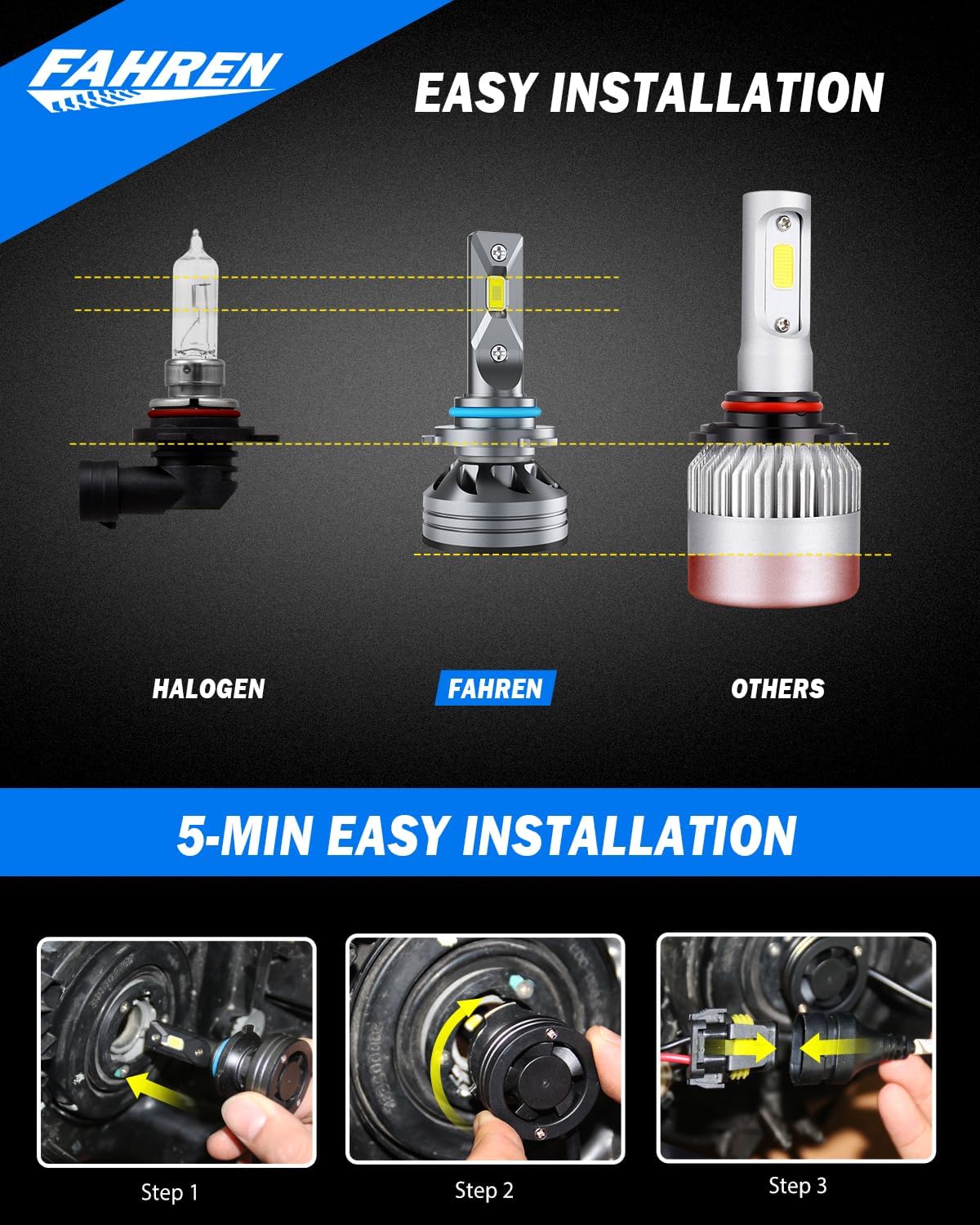 FAHREN

EASY INSTALLATION

HALOGEN

FAHREN

OTHERS

5-MIN EASY INSTALLATION

Step 1

Step 2

Step 3