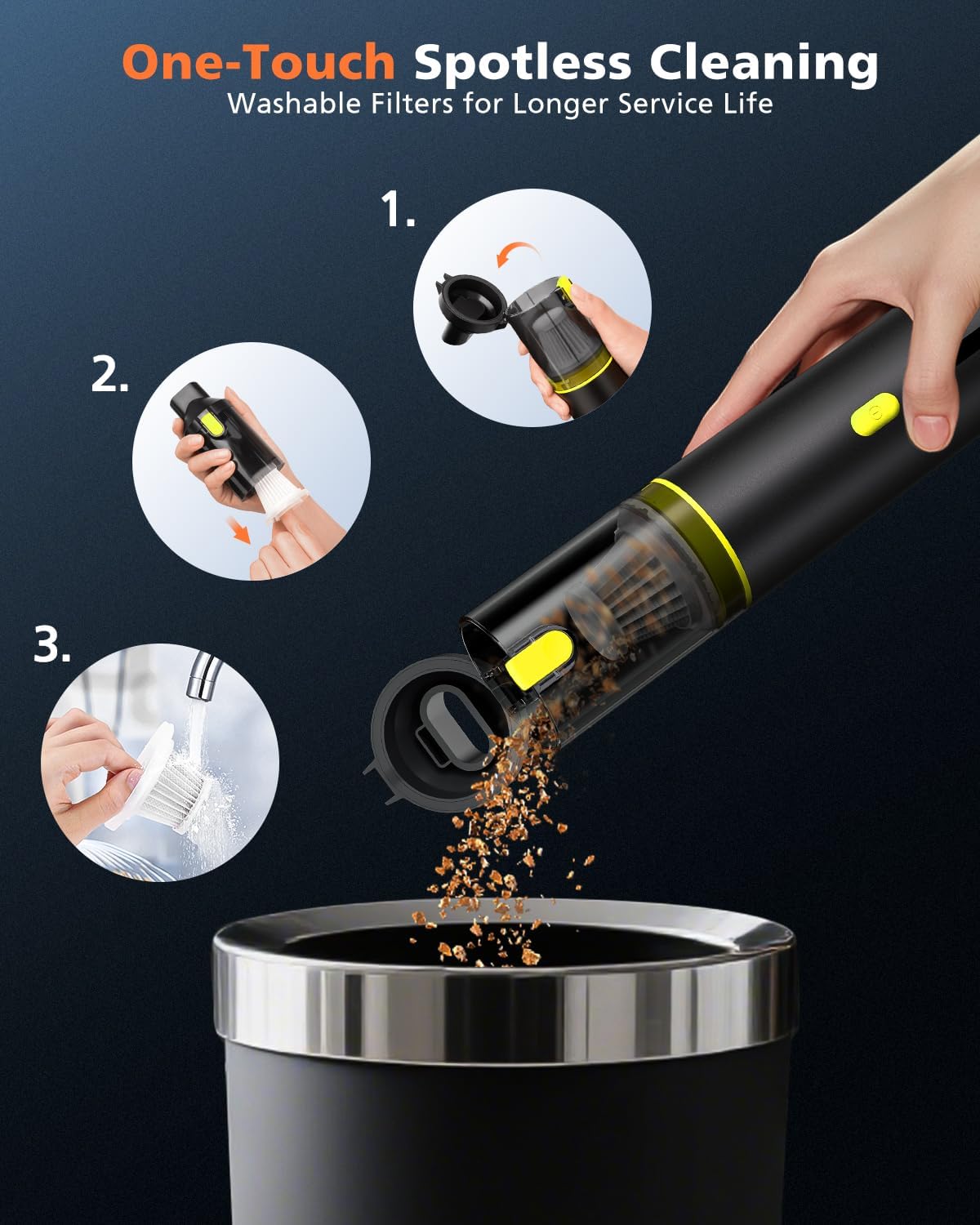 One-Touch Spotless Cleaning
Washable Filters for Longer Service Life

1.

2.

3.