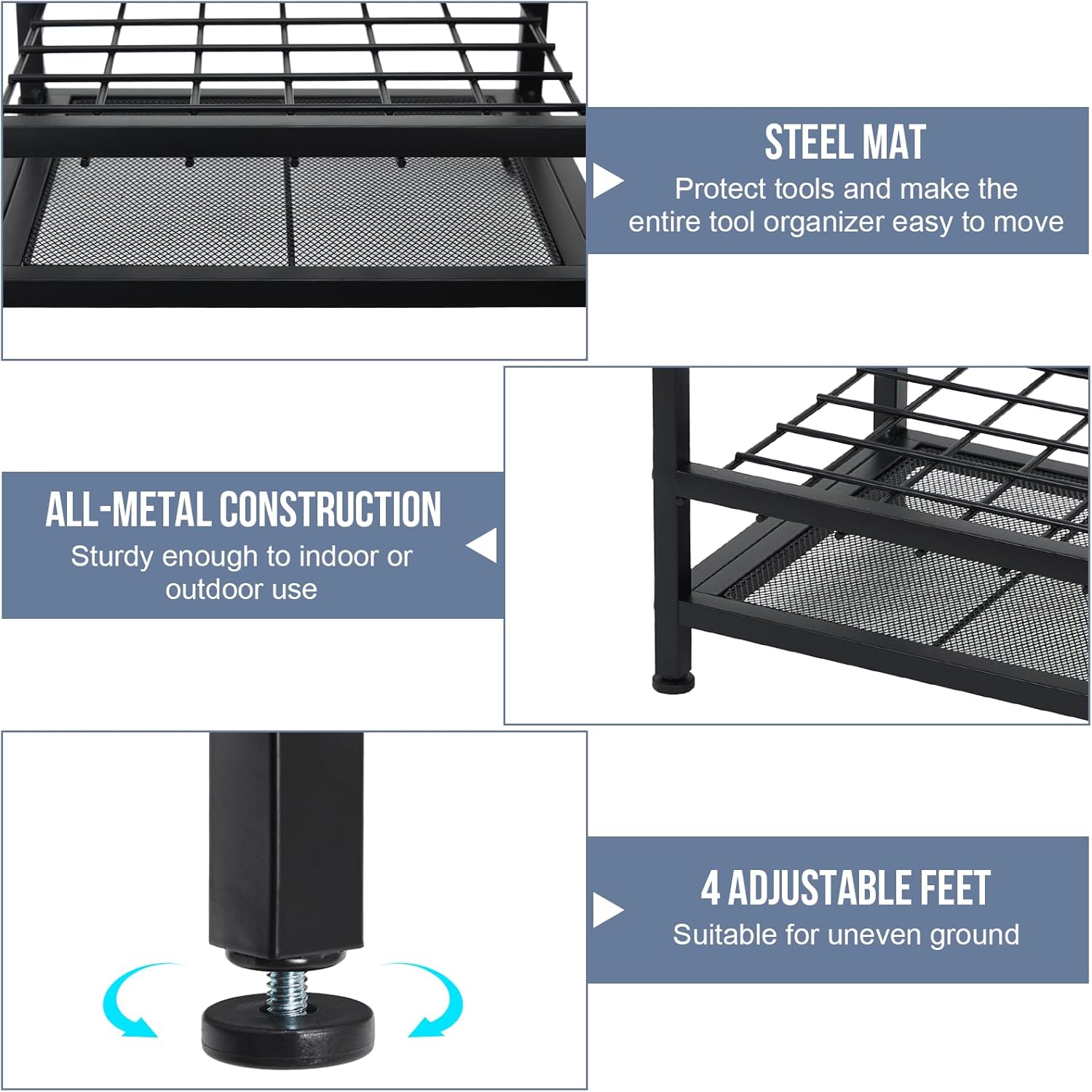 STEEL MAT
Protect tools and make the entire tool organizer easy to move

ALL-METAL CONSTRUCTION
Sturdy enough to indoor or outdoor use

4 ADJUSTABLE FEET
Suitable for uneven ground