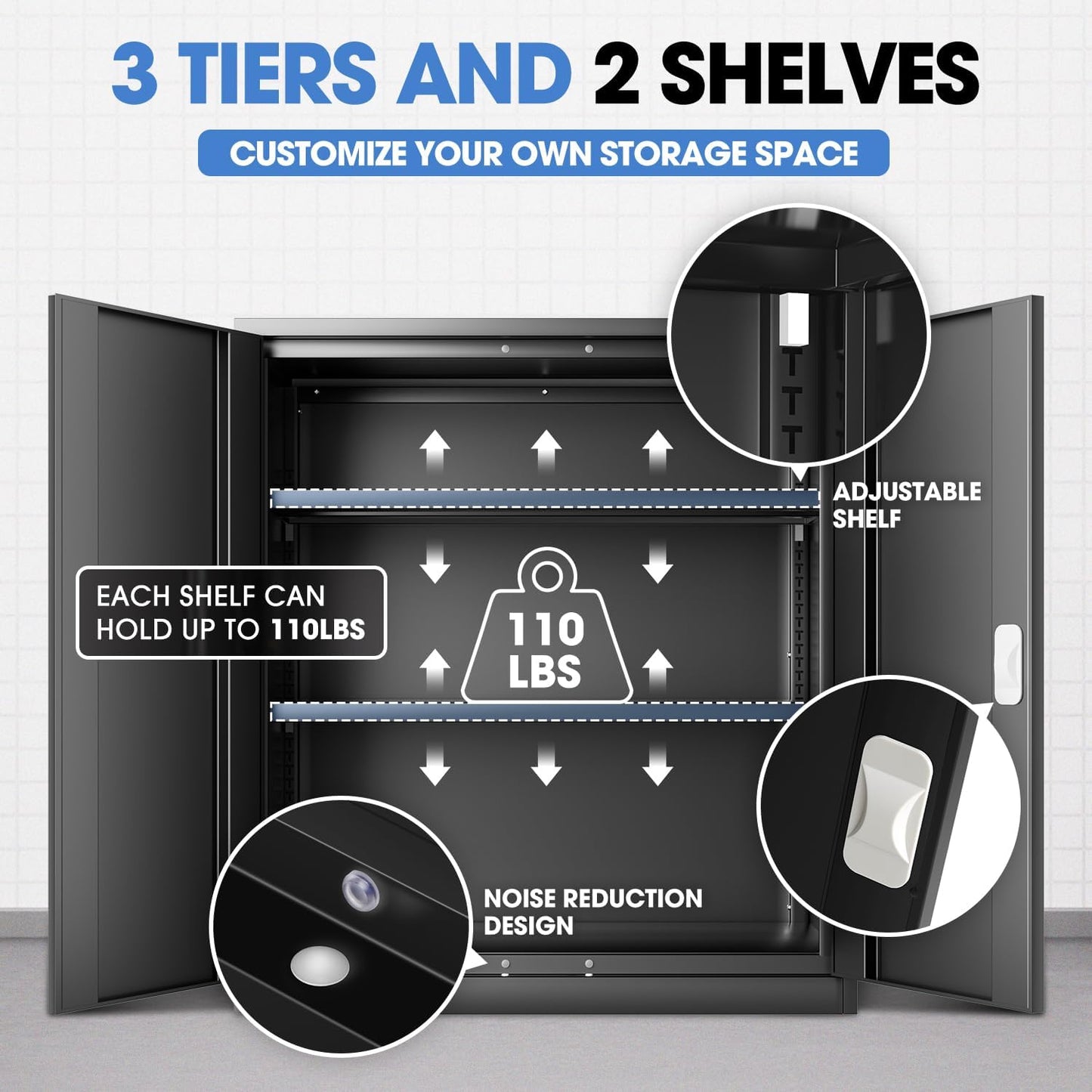 3 TIERS AND 2 SHELVES

CUSTOMIZE YOUR OWN STORAGE SPACE

ADJUSTABLE SHELF

EACH SHELF CAN HOLD UP TO 110LBS

110 LBS

NOISE REDUCTION DESIGN