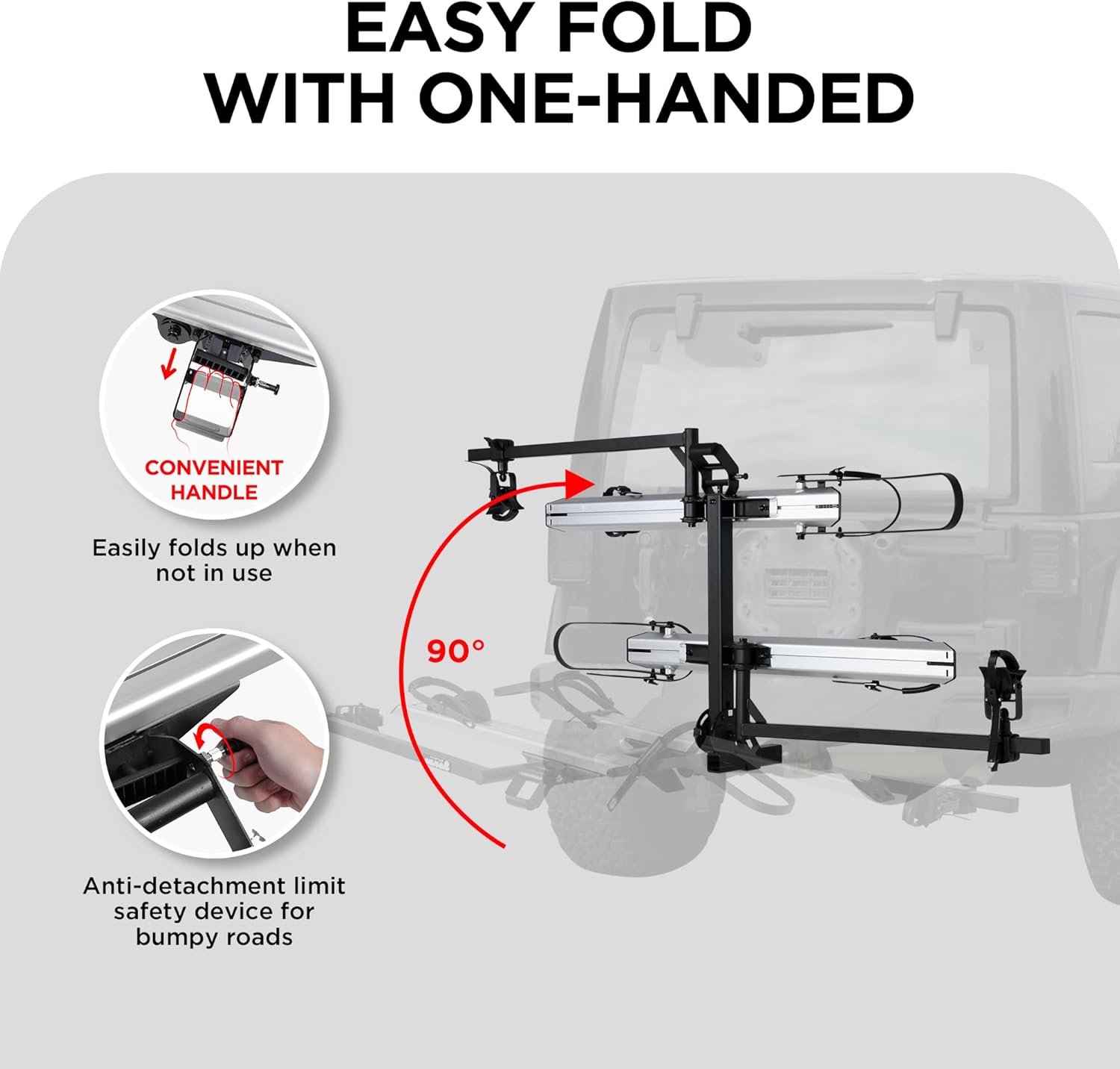 EASY FOLD
WITH ONE-HANDED

CONVENIENT HANDLE

Easily folds up when not in use

Anti-detachment limit safety device for bumpy roads

90°