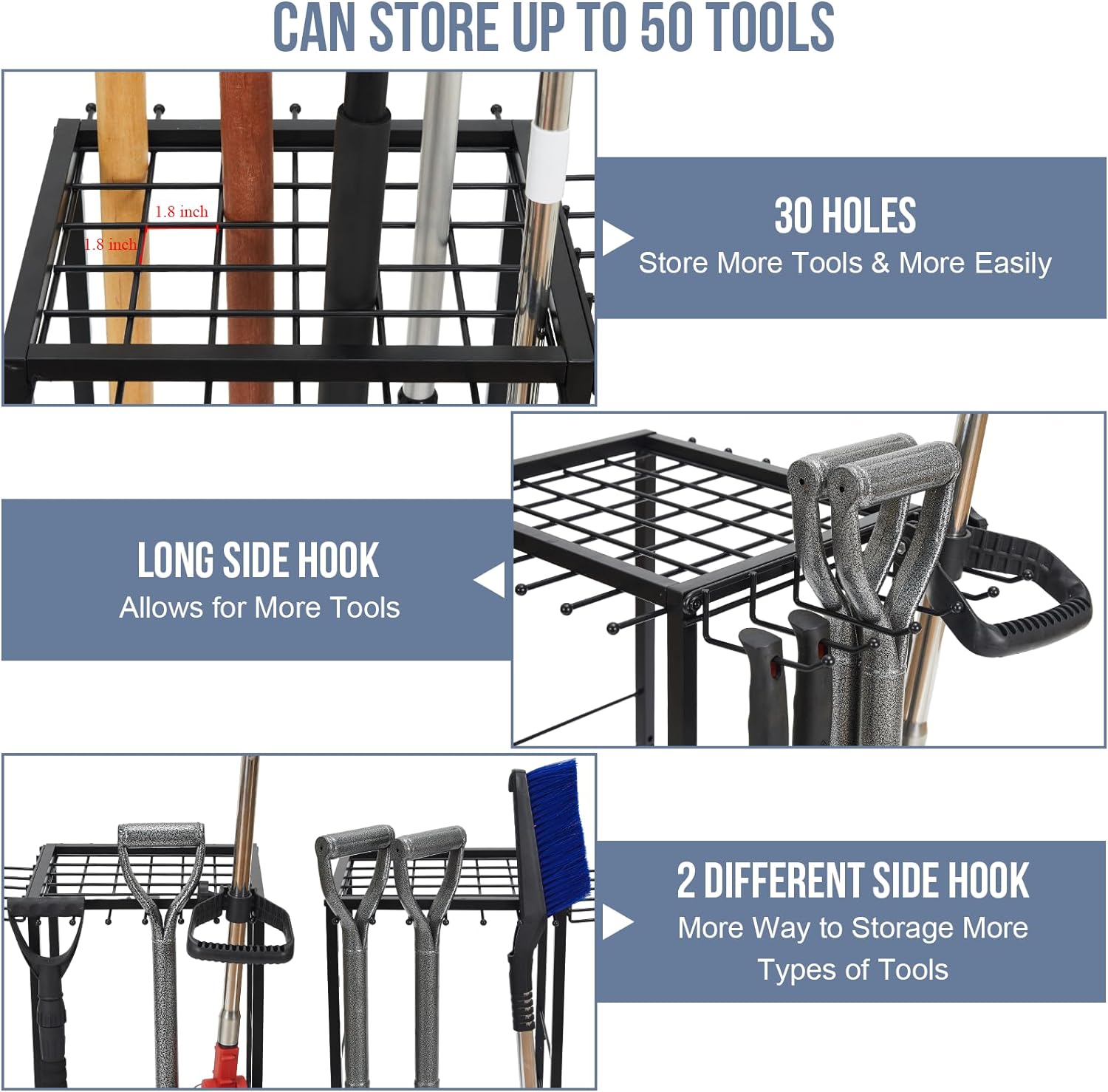 CAN STORE UP TO 50 TOOLS

1.8 inch

1.8 inch

30 HOLES
Store More Tools & More Easily

LONG SIDE HOOK
Allows for More Tools

2 DIFFERENT SIDE HOOK
More Way to Storage More Types of Tools