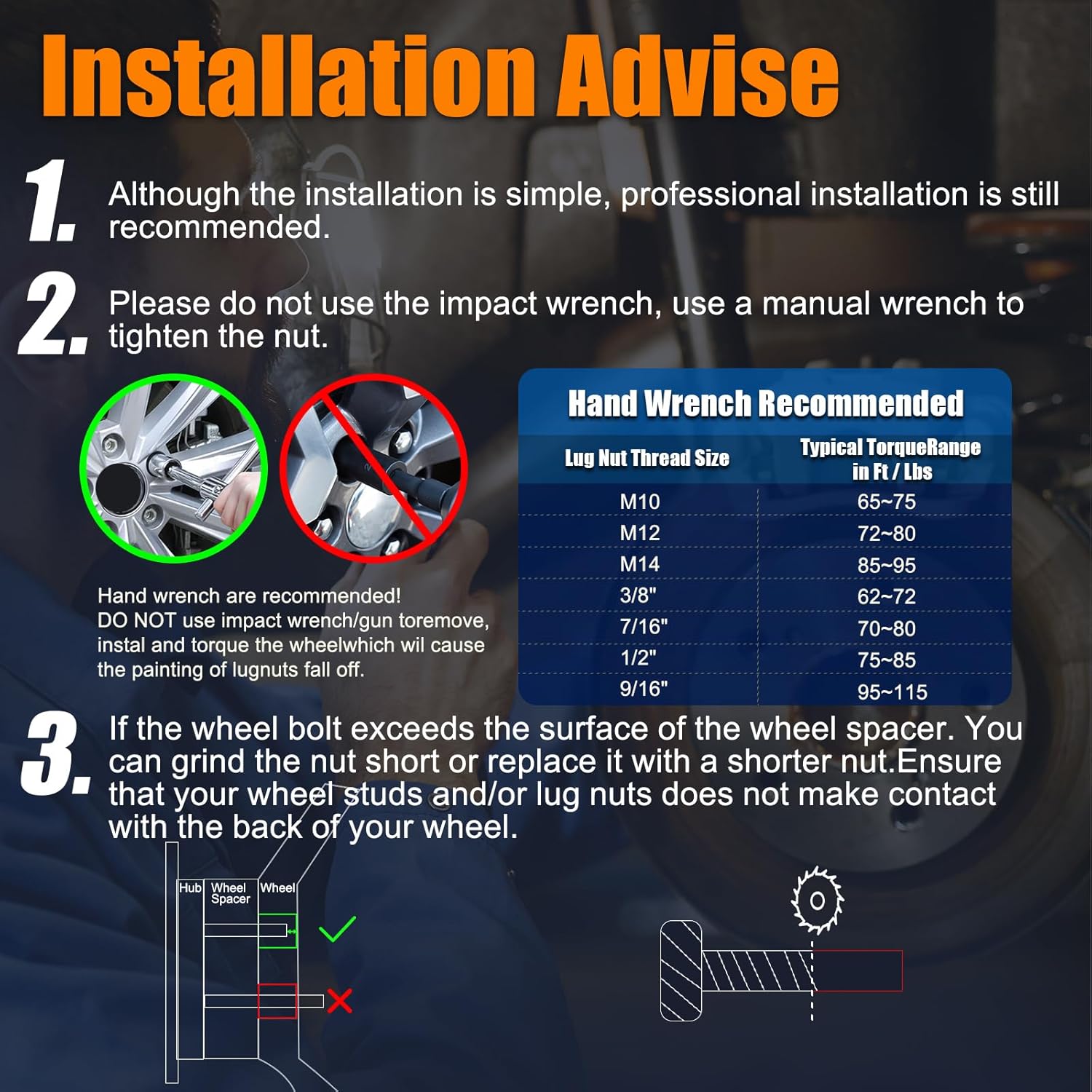 Installation Advise

1. Although the installation is simple, professional installation is still recommended.

2. Please do not use the impact wrench, use a manual wrench to tighten the nut.

Hand wrench are recommended! DO NOT use impact wrench/gun toremove, instal and torque the wheelwhich wil cause the painting of lugnuts fall off.

Hand Wrench Recommended

| Lug Nut Thread Size | Typical TorqueRange in Ft / Lbs |
|---|---|
| M10 | 65~75 |
| M12 | 72~80 |
| M14 | 85~95 |
| 3/8" | 62~72 |
| 7/16" | 70~80 |
| 1/2" | 75~85 |
| 9/16" | 95~115 |

3. If the wheel bolt exceeds the surface of the wheel spacer. You can grind the nut short or replace it with a shorter nut.Ensure that your wheel studs and/or lug nuts does not make contact with the back of your wheel.

Hub Wheel Spacer Wheel