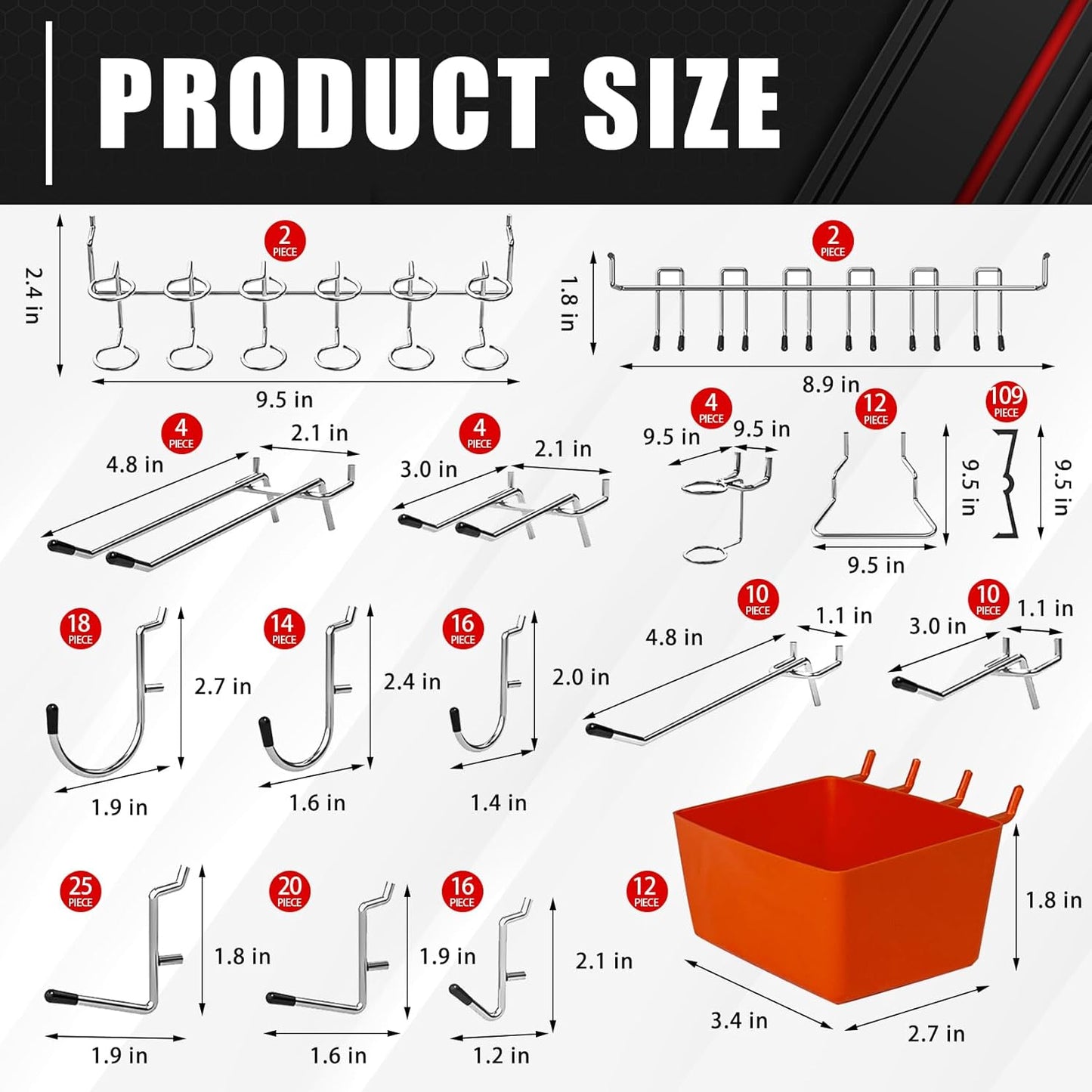 PRODUCT SIZE

2 PIECE
2.4 in
9.5 in

2 PIECE
1.8 in
8.9 in

4 PIECE
4.8 in
2.1 in

4 PIECE
3.0 in
2.1 in

4 PIECE
9.5 in
9.5 in

12 PIECE
9.5 in
9.5 in

109 PIECE
9.5 in

18 PIECE
2.7 in
1.9 in

14 PIECE
2.4 in
1.6 in

16 PIECE
2.0 in
1.4 in

10 PIECE
4.8 in
1.1 in

10 PIECE
3.0 in
1.1 in

25 PIECE
1.8 in
1.9 in

20 PIECE
1.9 in
1.6 in

16 PIECE
2.1 in
1.2 in

12 PIECE
1.8 in
3.4 in
2.7 in