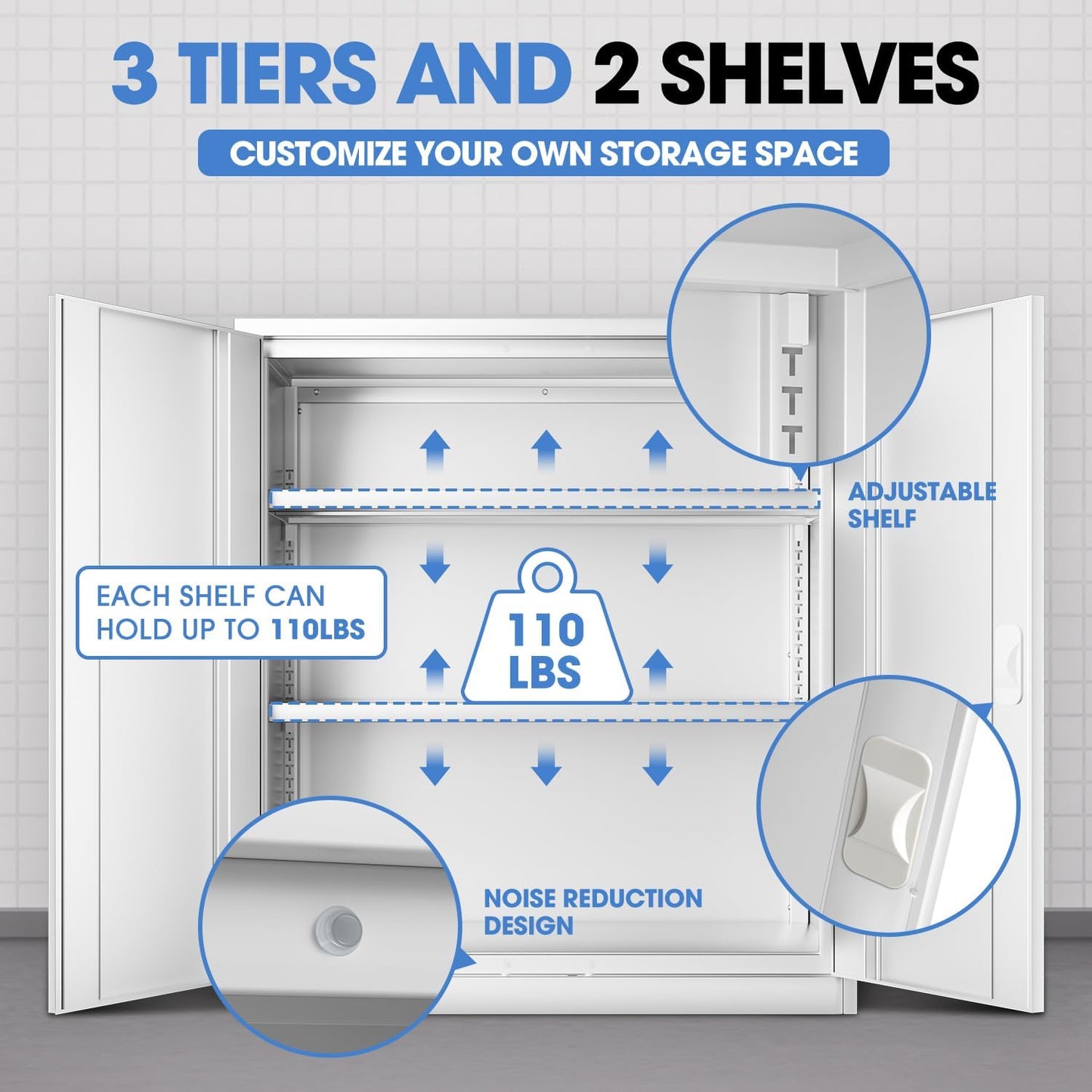 3 TIERS AND 2 SHELVES

CUSTOMIZE YOUR OWN STORAGE SPACE

ADJUSTABLE SHELF

EACH SHELF CAN HOLD UP TO 110LBS

110 LBS

NOISE REDUCTION DESIGN