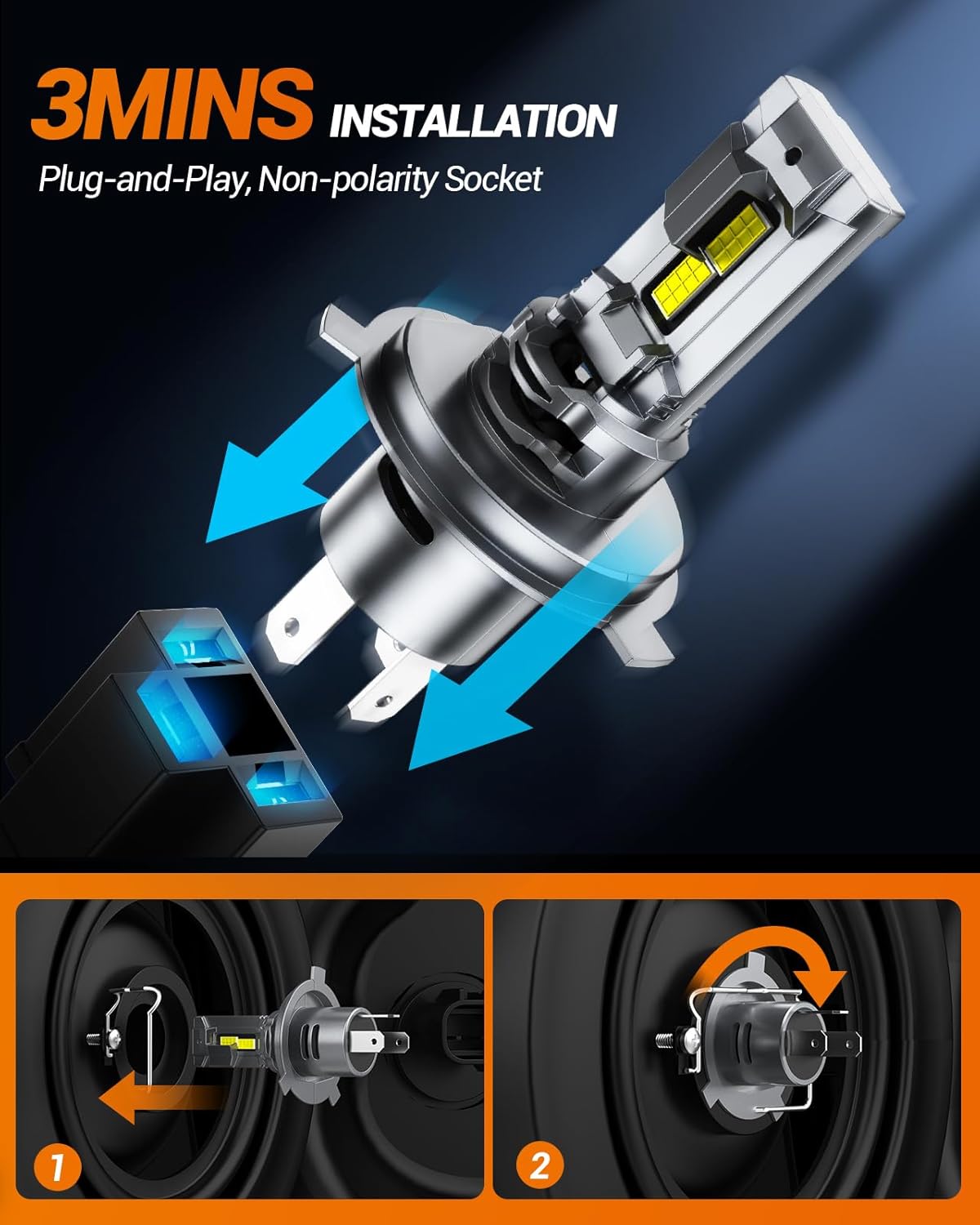 3MINS INSTALLATION

Plug-and-Play, Non-polarity Socket

1

2