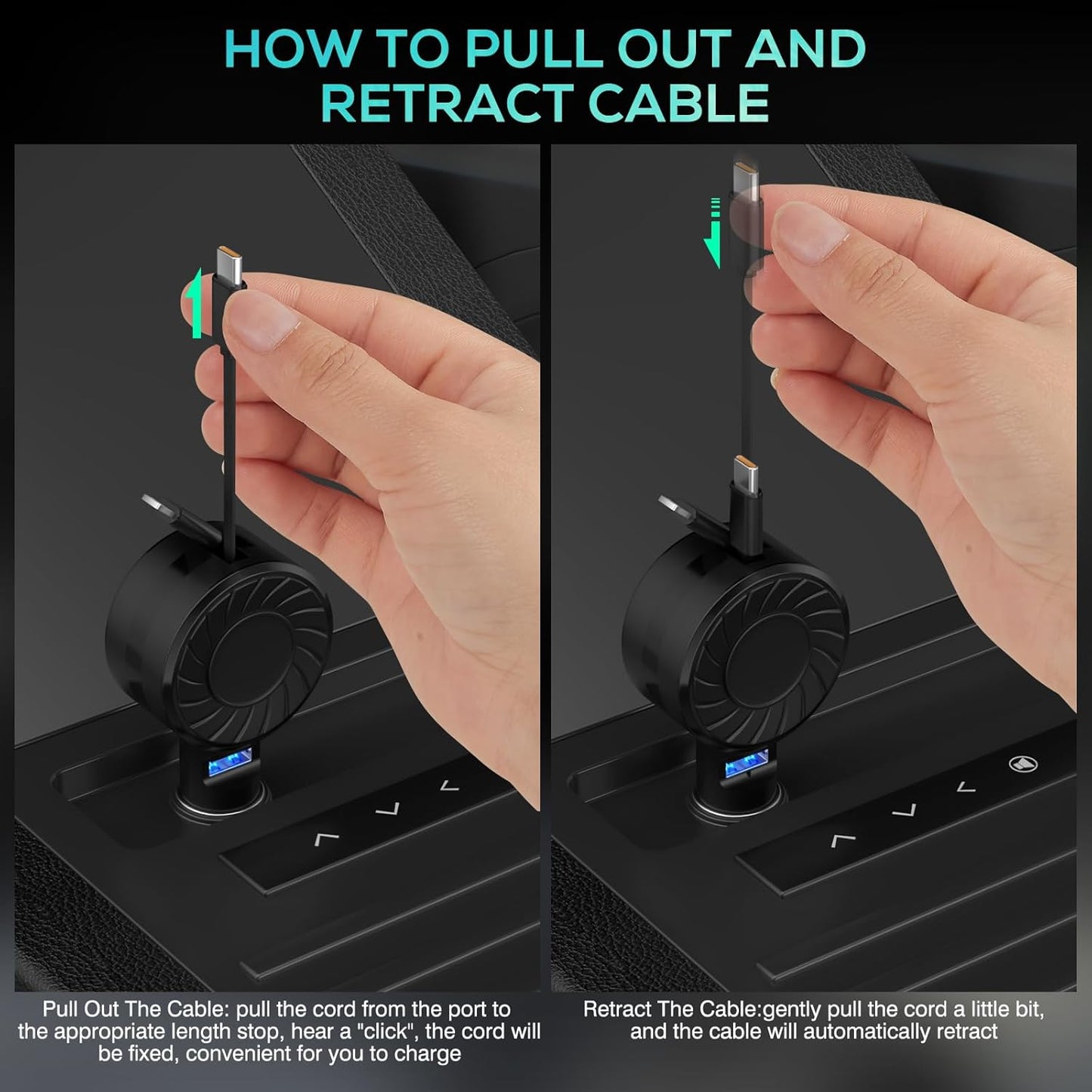 HOW TO PULL OUT AND RETRACT CABLE

Pull Out The Cable: pull the cord from the port to the appropriate length stop, hear a "click", the cord will be fixed, convenient for you to charge

Retract The Cable:gently pull the cord a little bit, and the cable will automatically retract