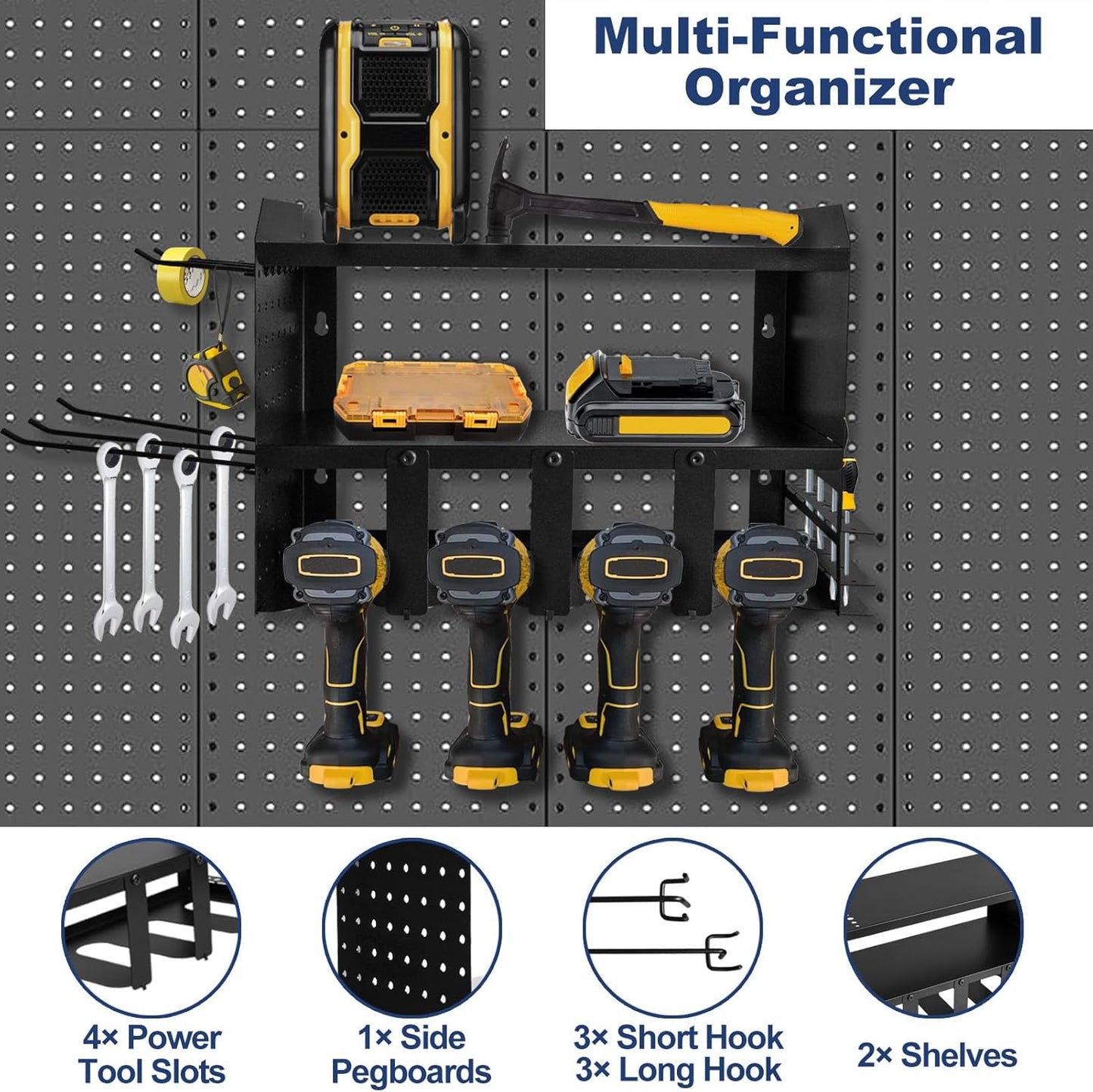 Multi-Functional Organizer

4× Power Tool Slots

1× Side Pegboards

3× Short Hook
3× Long Hook

2× Shelves