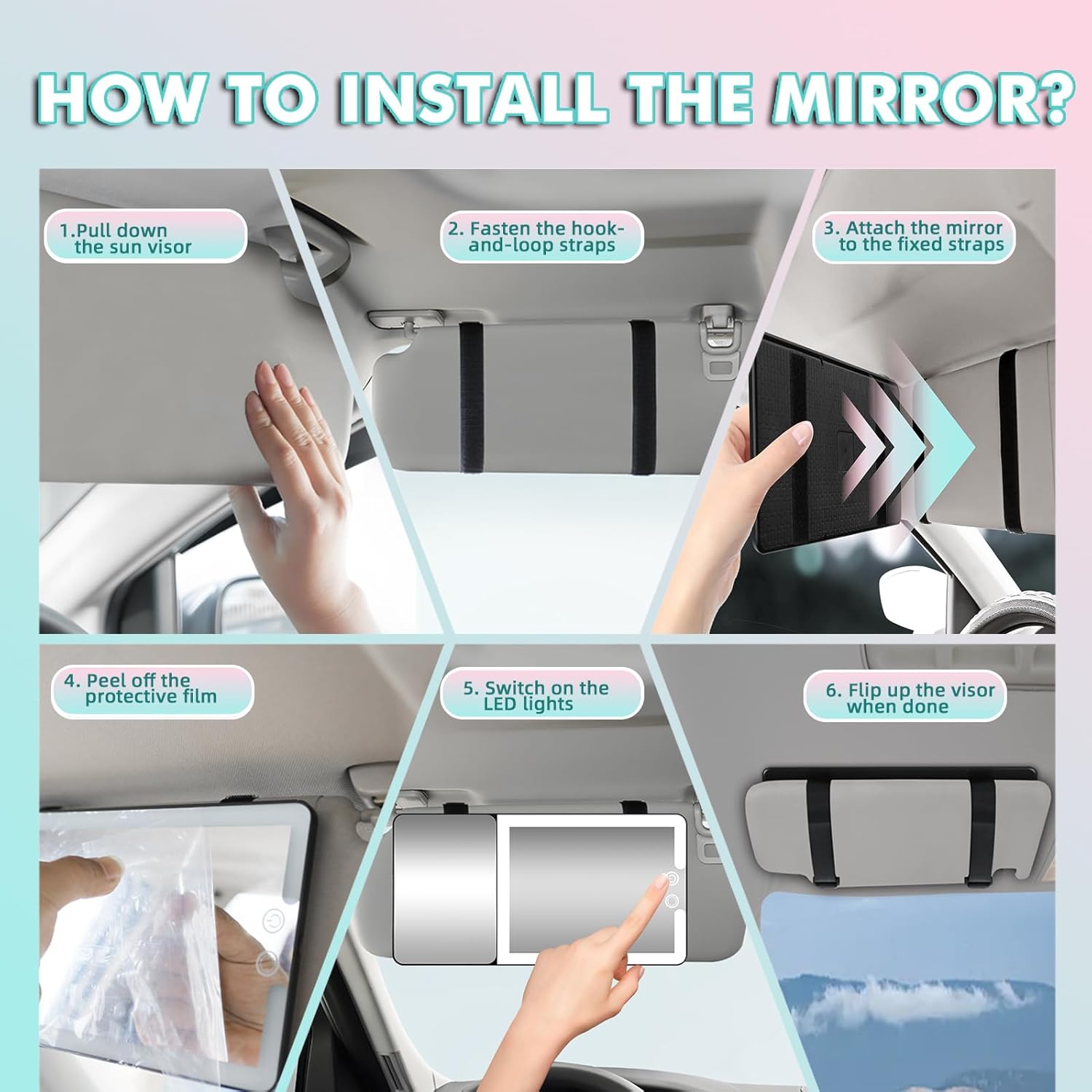 HOW TO INSTALL THE MIRROR?

1.Pull down the sun visor

2. Fasten the hook-and-loop straps

3. Attach the mirror to the fixed straps

4. Peel off the protective film

5. Switch on the LED lights

6. Flip up the visor when done