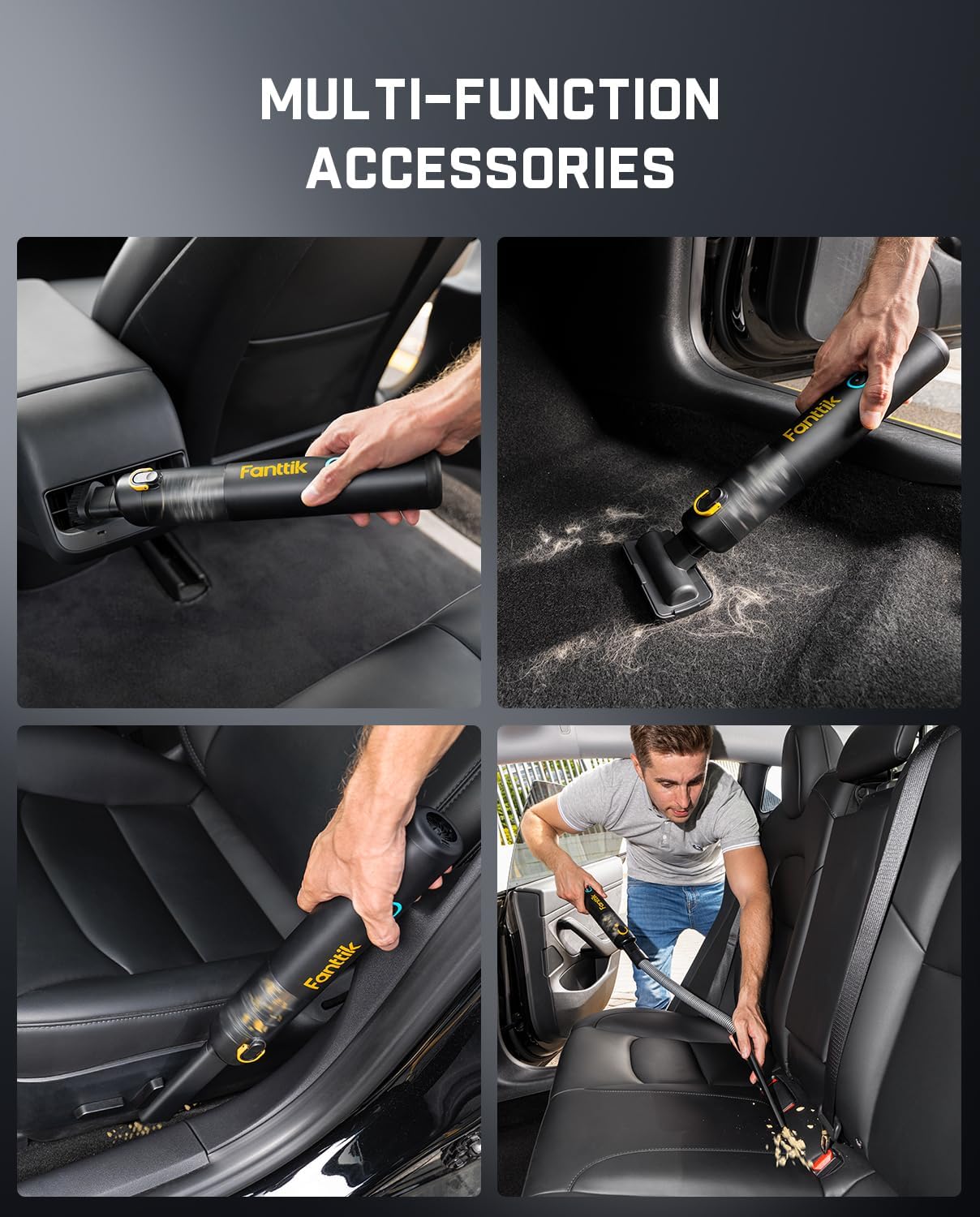 MULTI-FUNCTION ACCESSORIES

Fanttik

Fanttik

Fanttik

Fanttik