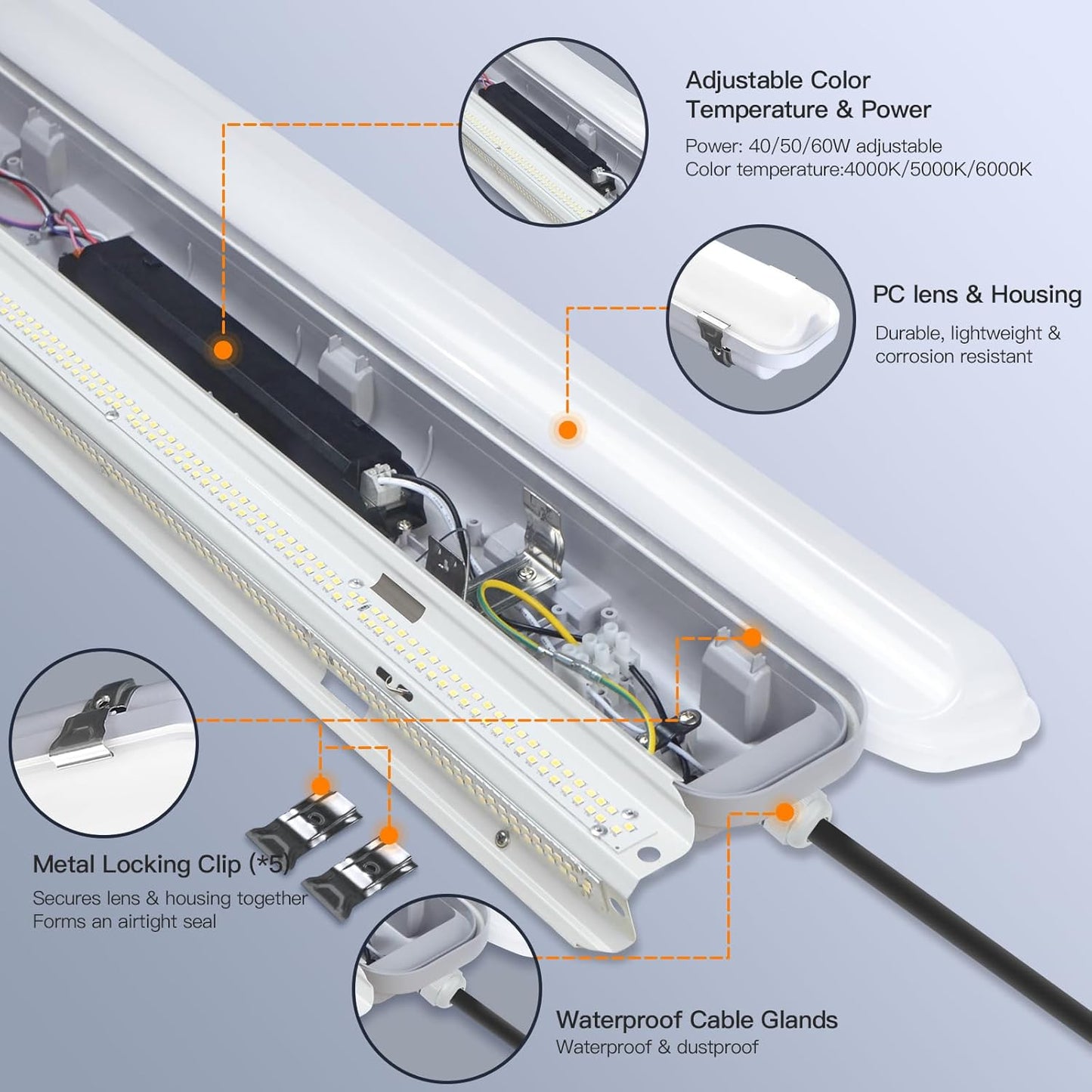 Adjustable Color Temperature & Power

Power: 40/50/60W adjustable
Color temperature:4000K/5000K/6000K

PC lens & Housing

Durable, lightweight & corrosion resistant

Metal Locking Clip (*5)

Secures lens & housing together
Forms an airtight seal

Waterproof Cable Glands

Waterproof & dustproof