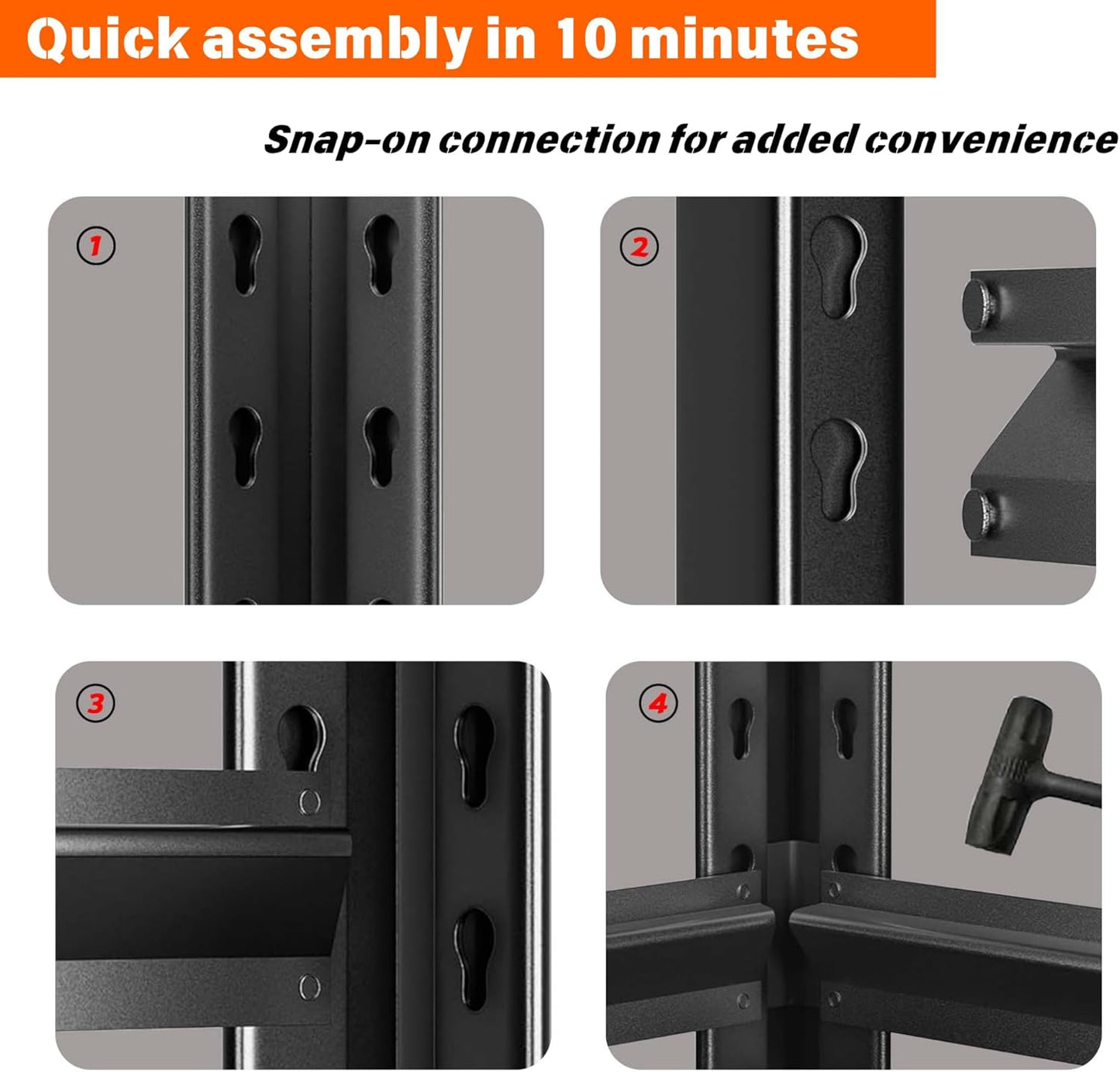 Quick assembly in 10 minutes

Snap-on connection for added convenience

1

2

3

4