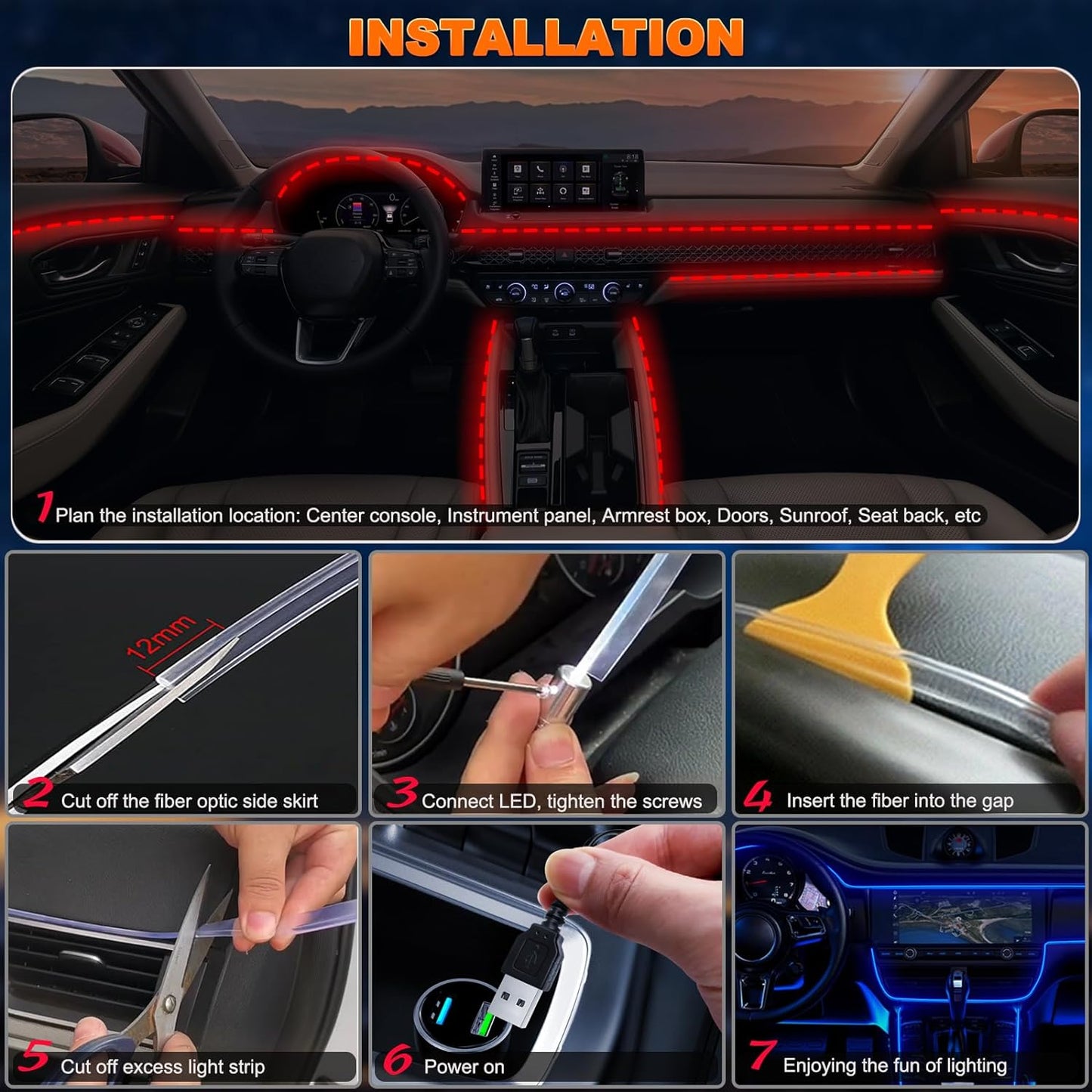 INSTALLATION

1 Plan the installation location: Center console, Instrument panel, Armrest box, Doors, Sunroof, Seat back, etc

12mm

2 Cut off the fiber optic side skirt

3 Connect LED, tighten the screws

4 Insert the fiber into the gap

5 Cut off excess light strip

6 Power on

7 Enjoying the fun of lighting