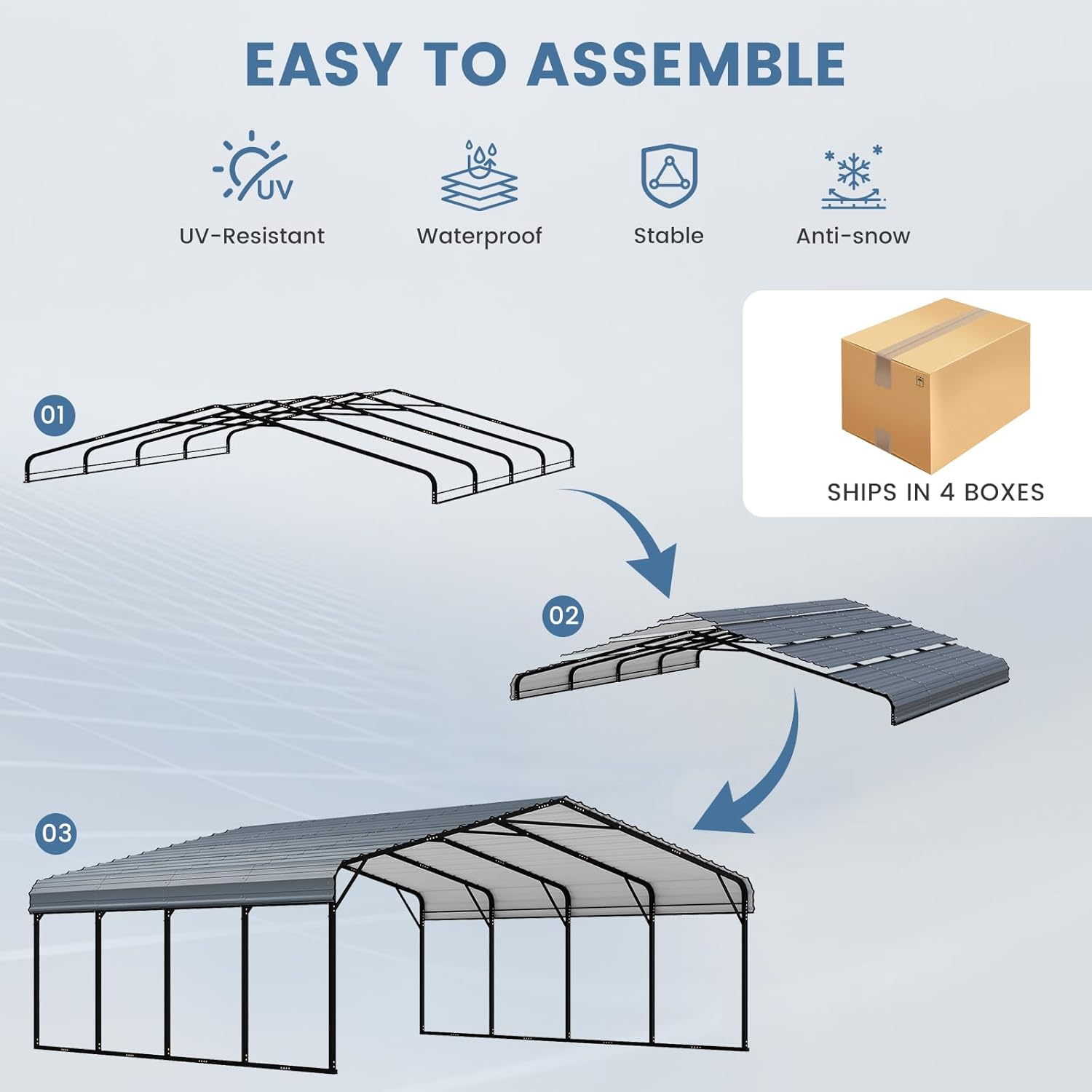 EASY TO ASSEMBLE

UV

UV-Resistant

Waterproof

Stable

Anti-snow

SHIPS IN 4 BOXES

01

02

03