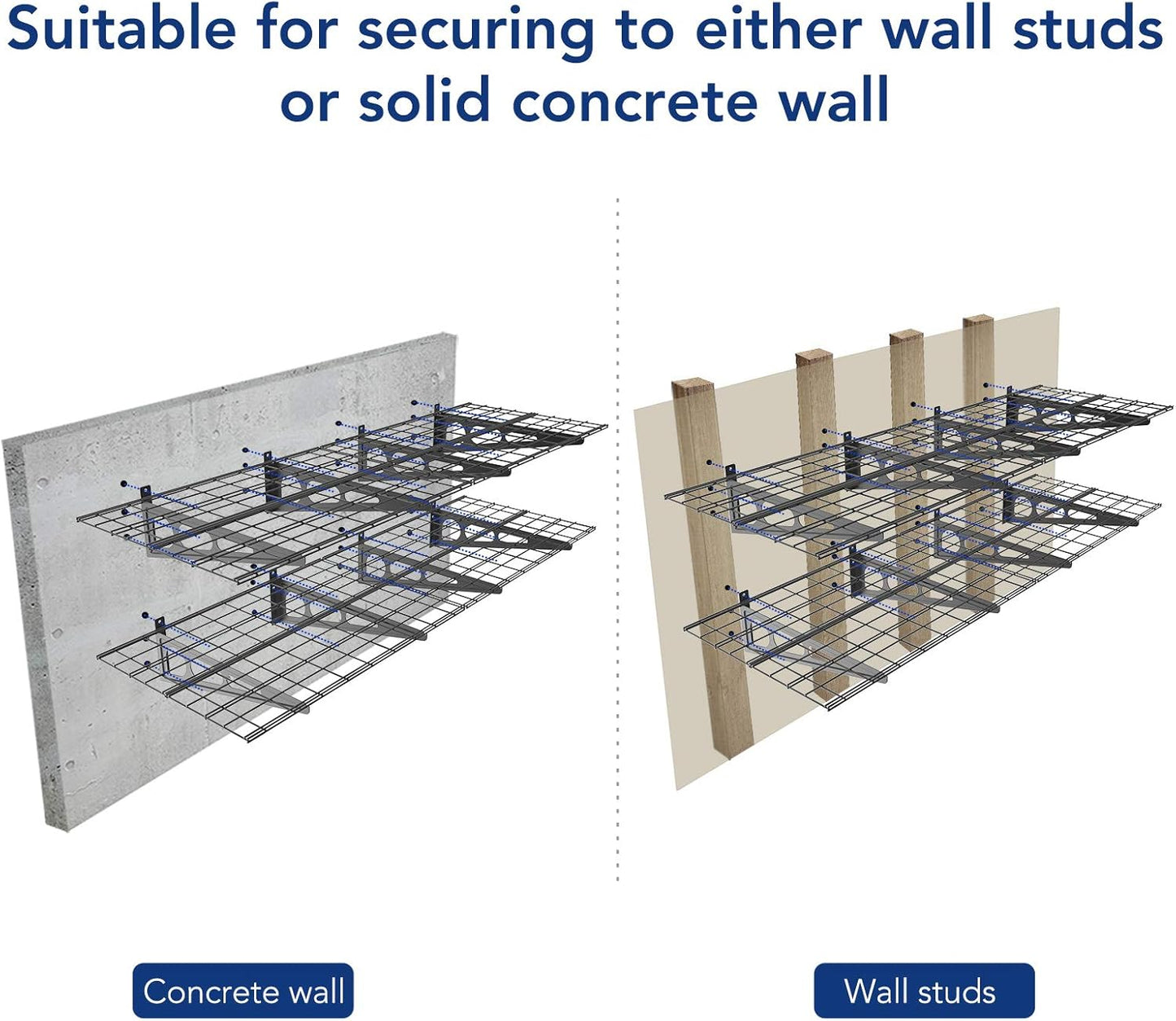 Suitable for securing to either wall studs or solid concrete wall

Concrete wall

Wall studs