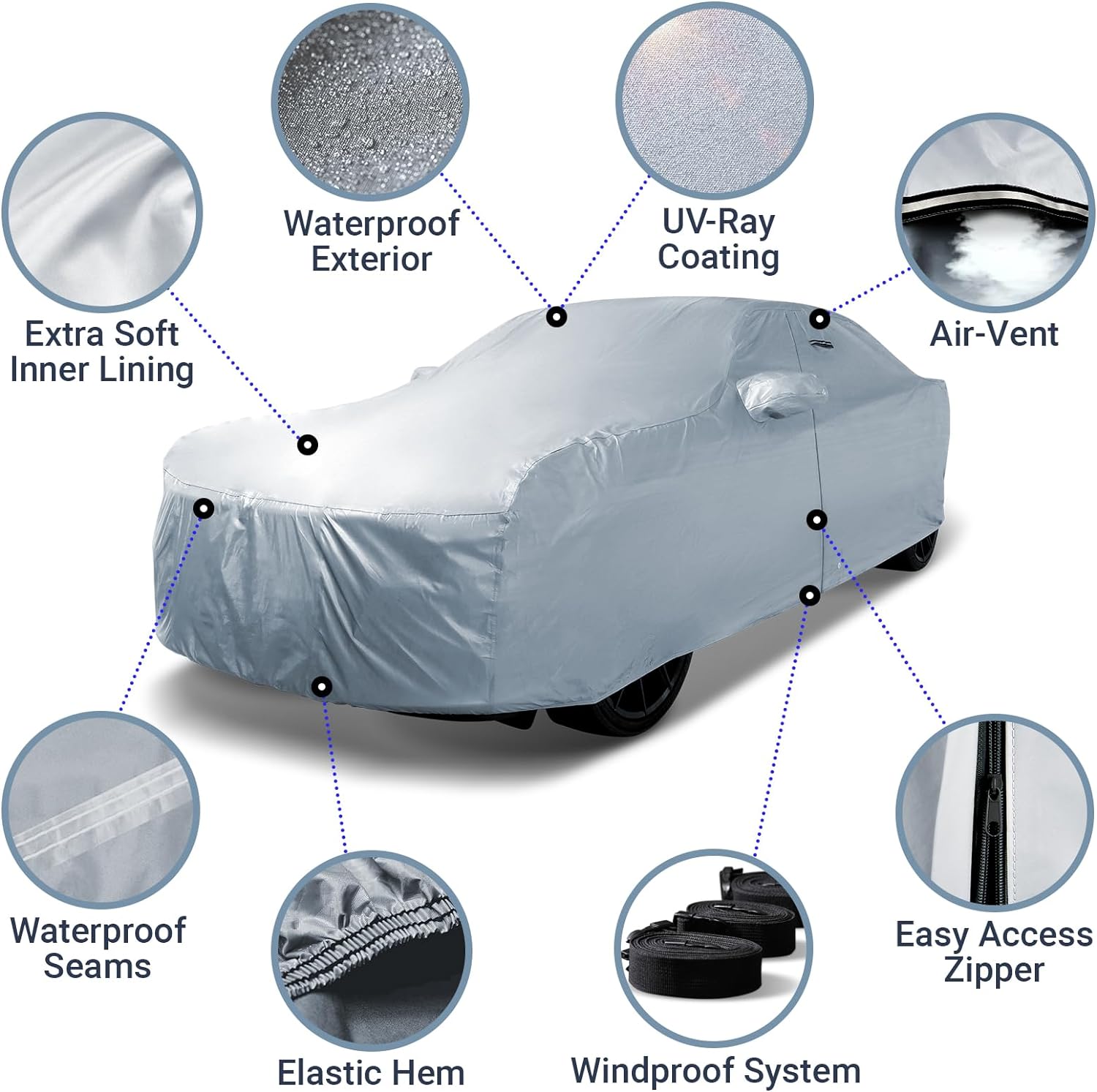 Waterproof Exterior

UV-Ray Coating

Extra Soft Inner Lining

Air-Vent

Waterproof Seams

Elastic Hem

Windproof System

Easy Access Zipper