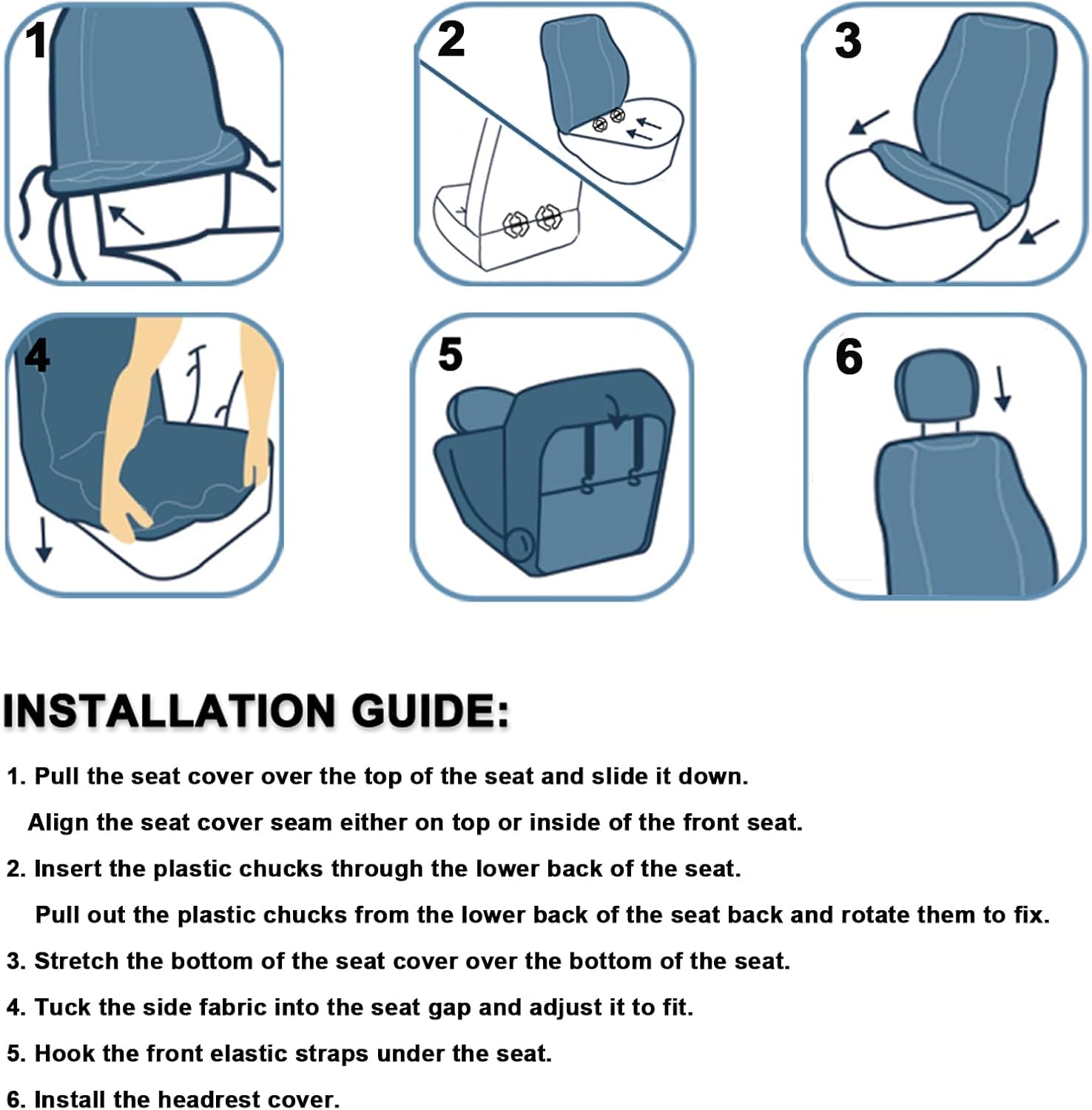 1

2

3

4

5

6

INSTALLATION GUIDE:

1. Pull the seat cover over the top of the seat and slide it down.
Align the seat cover seam either on top or inside of the front seat.

2. Insert the plastic chucks through the lower back of the seat.
Pull out the plastic chucks from the lower back of the seat back and rotate them to fix.

3. Stretch the bottom of the seat cover over the bottom of the seat.

4. Tuck the side fabric into the seat gap and adjust it to fit.

5. Hook the front elastic straps under the seat.

6. Install the headrest cover.