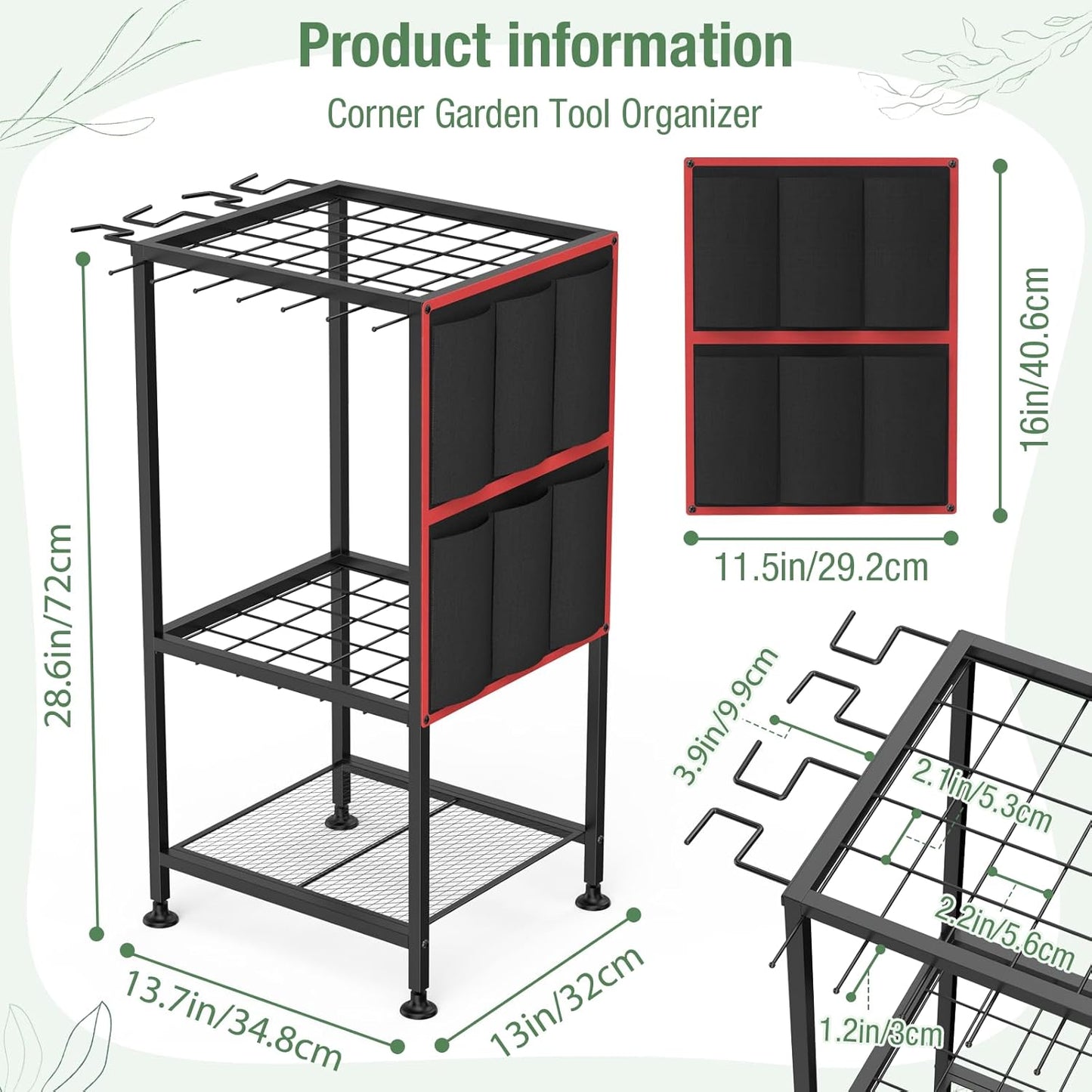 Product information

Corner Garden Tool Organizer

28.6in/72cm

13.7in/34.8cm

13in/32cm

16in/40.6cm

11.5in/29.2cm

3.9in/9.9cm

2.1in/5.3cm

2.2in/5.6cm

1.2in/3cm