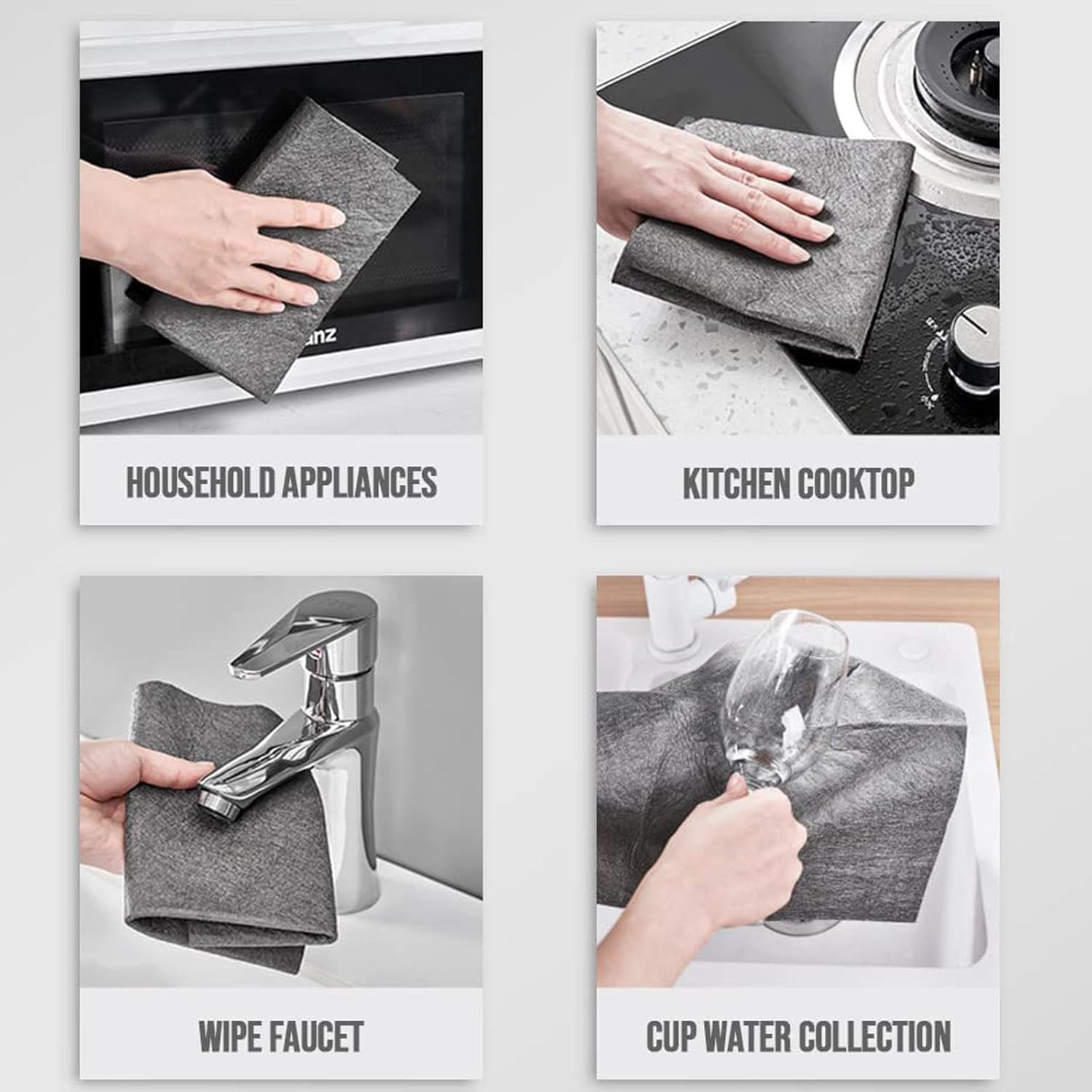 anz

HOUSEHOLD APPLIANCES

KITCHEN COOKTOP

WIPE FAUCET

CUP WATER COLLECTION