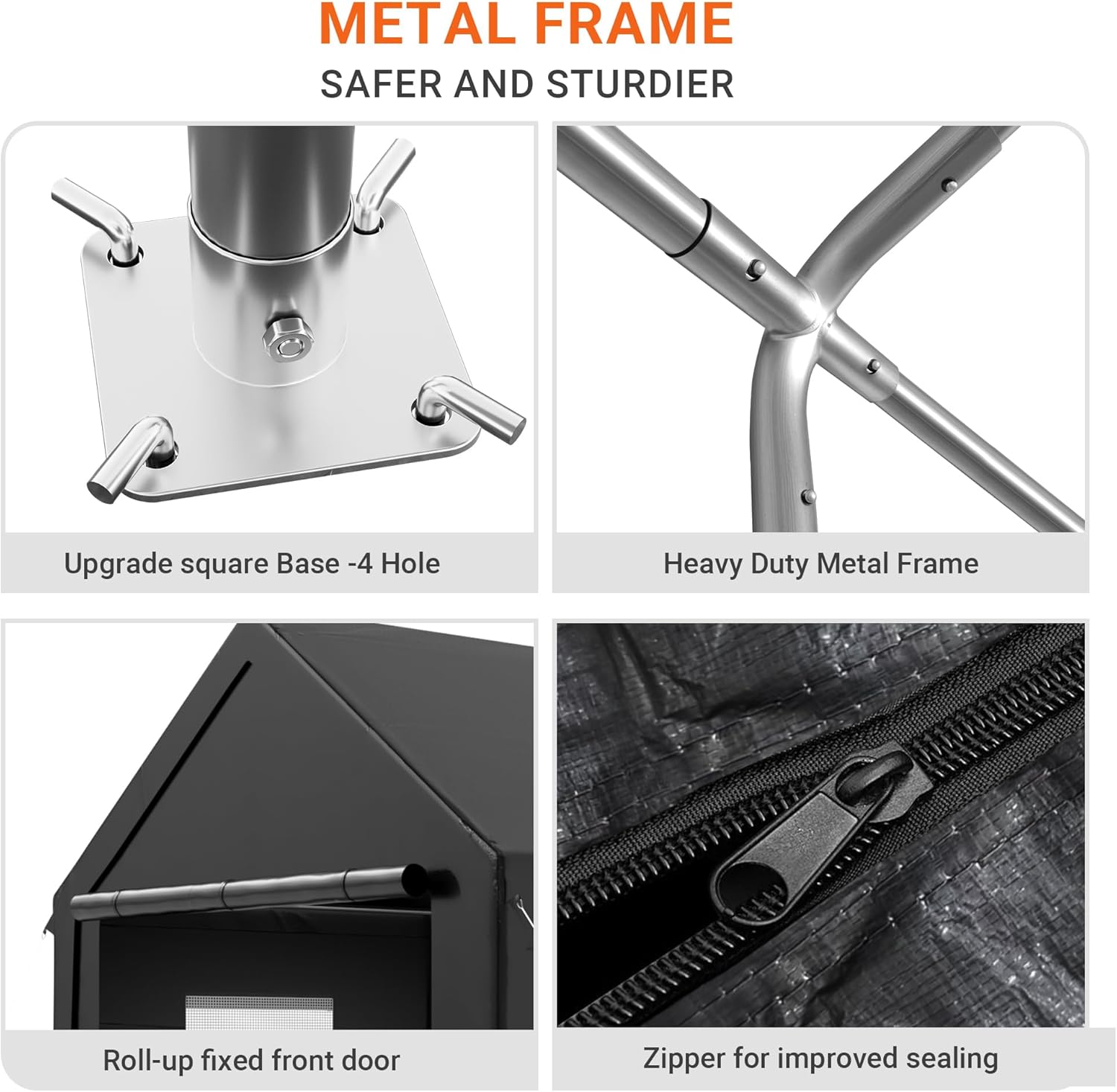 METAL FRAME
SAFER AND STURDIER

Upgrade square Base -4 Hole

Heavy Duty Metal Frame

Roll-up fixed front door

Zipper for improved sealing