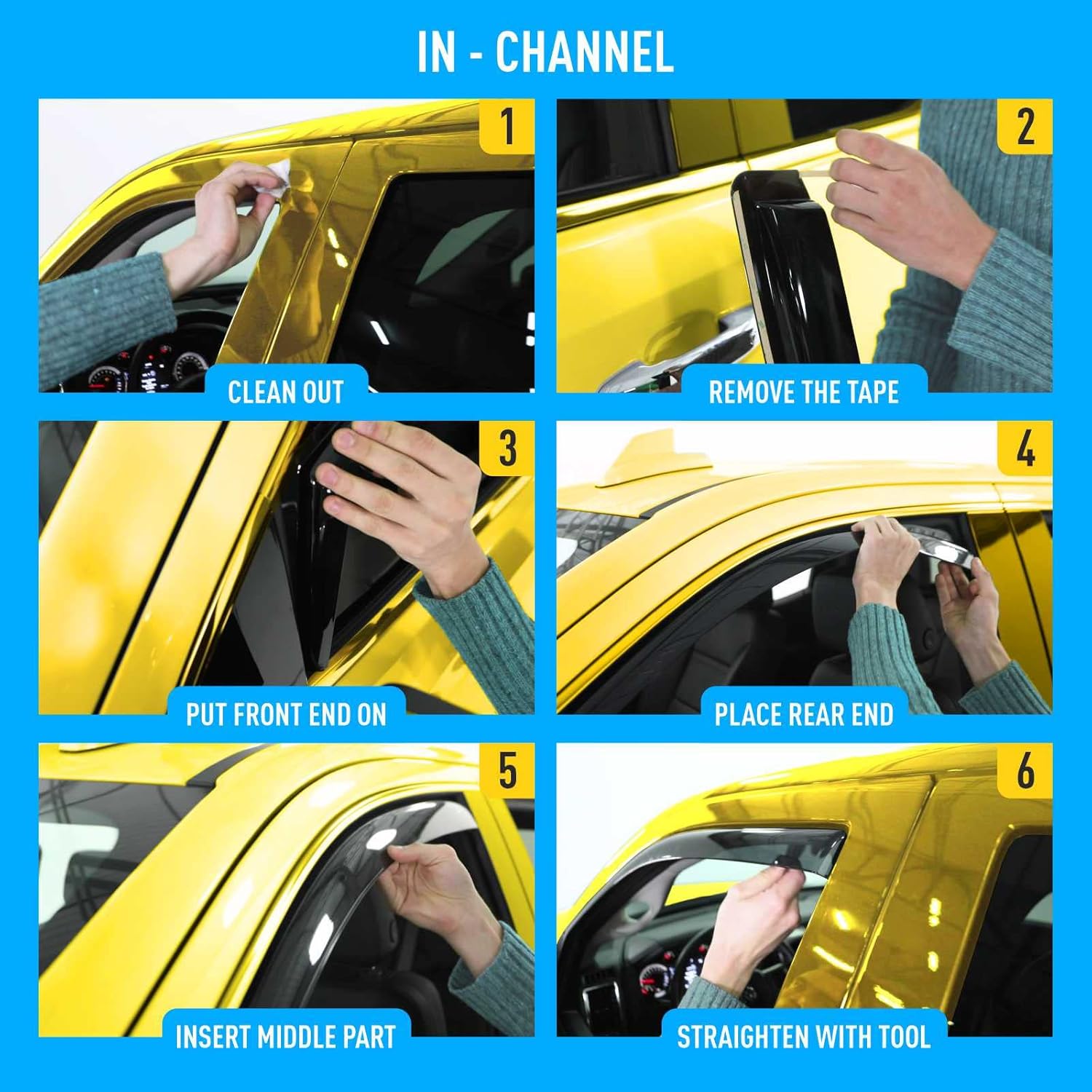 IN - CHANNEL

1
CLEAN OUT

2
REMOVE THE TAPE

3
PUT FRONT END ON

4
PLACE REAR END

5
INSERT MIDDLE PART

6
STRAIGHTEN WITH TOOL