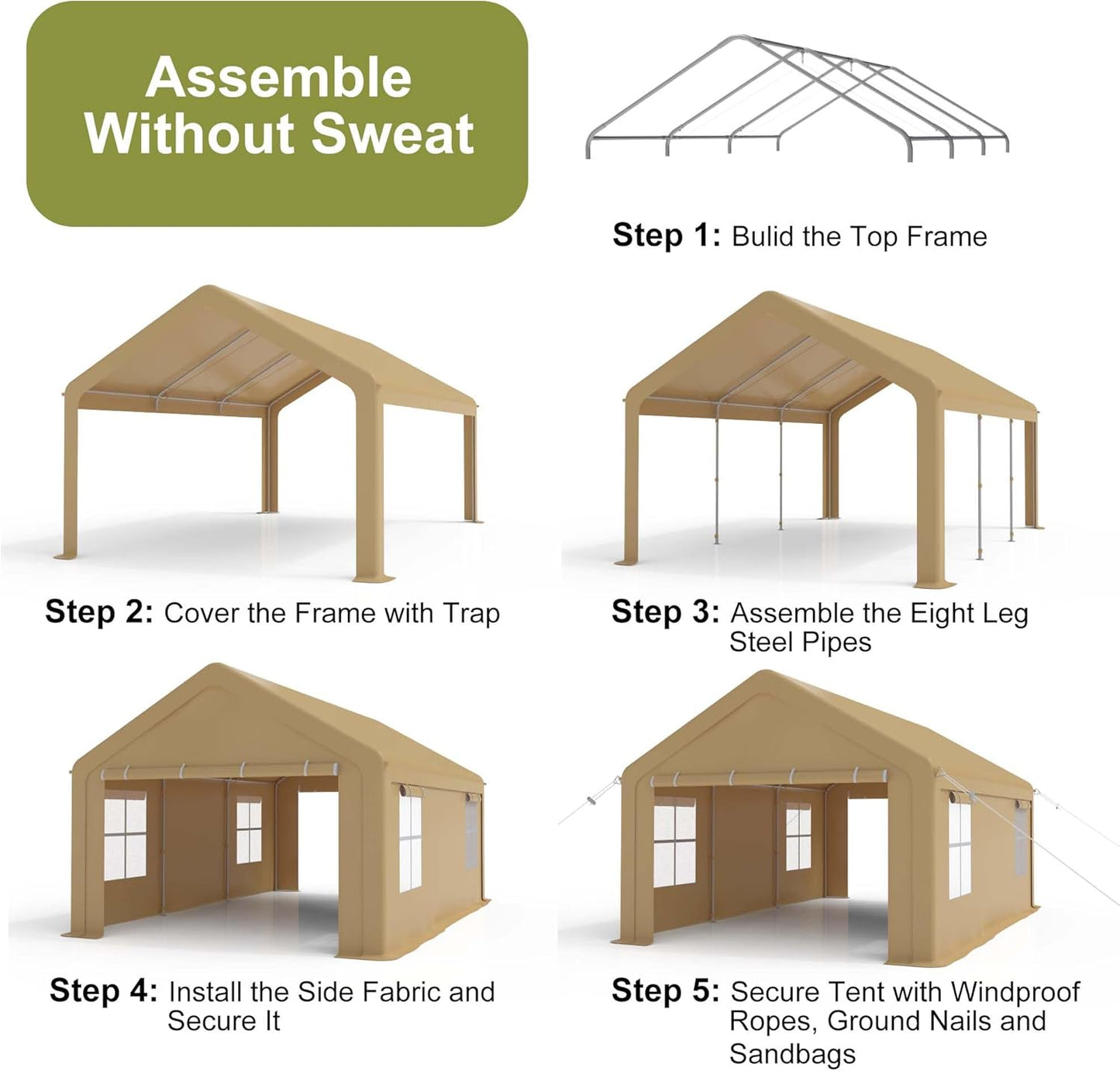 Assemble Without Sweat

Step 1: Bulid the Top Frame

Step 2: Cover the Frame with Trap

Step 3: Assemble the Eight Leg Steel Pipes

Step 4: Install the Side Fabric and Secure It

Step 5: Secure Tent with Windproof Ropes, Ground Nails and Sandbags