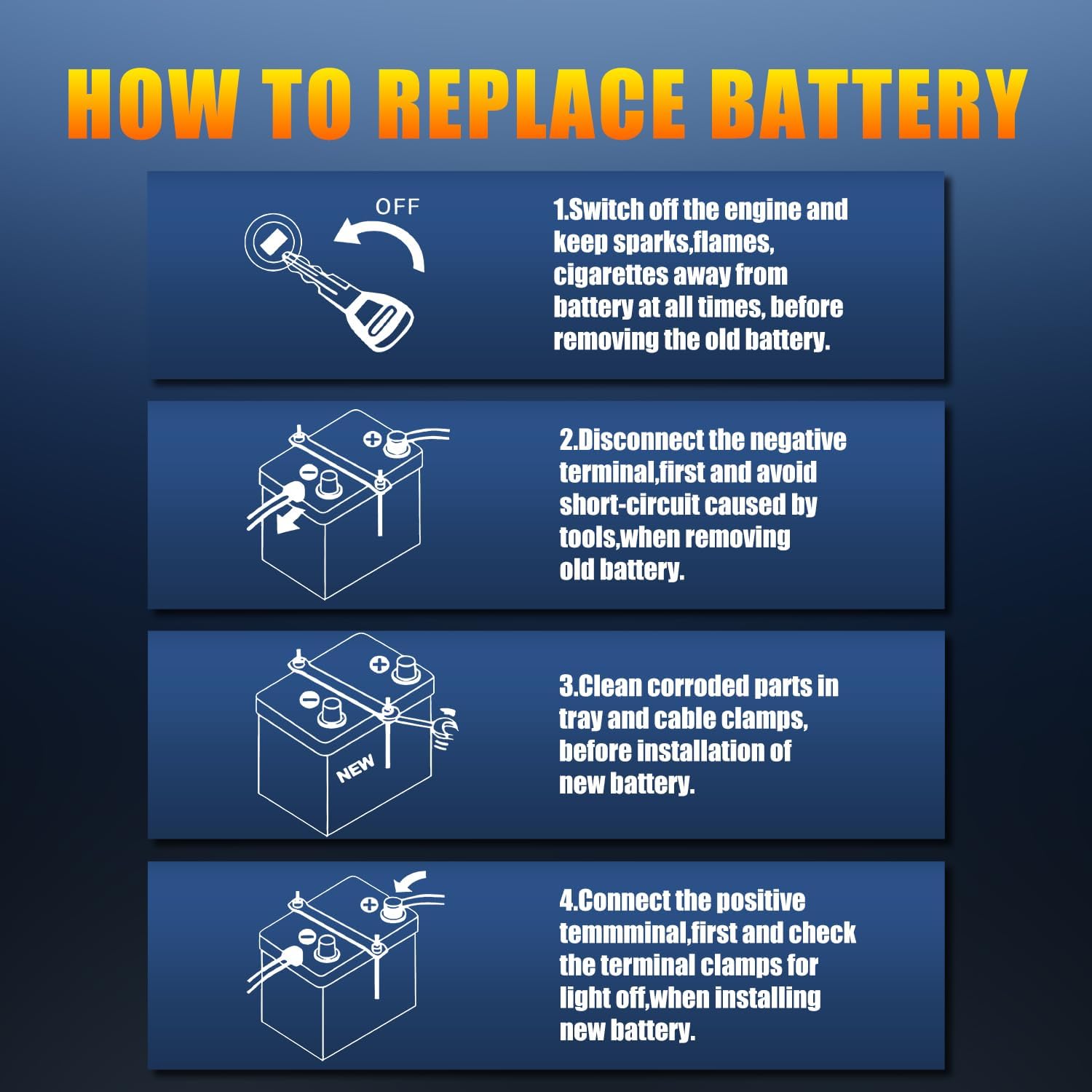 HOW TO REPLACE BATTERY

OFF

1.Switch off the engine and keep sparks,flames, cigarettes away from battery at all times, before removing the old battery.

2.Disconnect the negative terminal,first and avoid short-circuit caused by tools,when removing old battery.

NEW

3.Clean corroded parts in tray and cable clamps, before installation of new battery.

4.Connect the positive temmminal,first and check the terminal clamps for light off,when installing new battery.