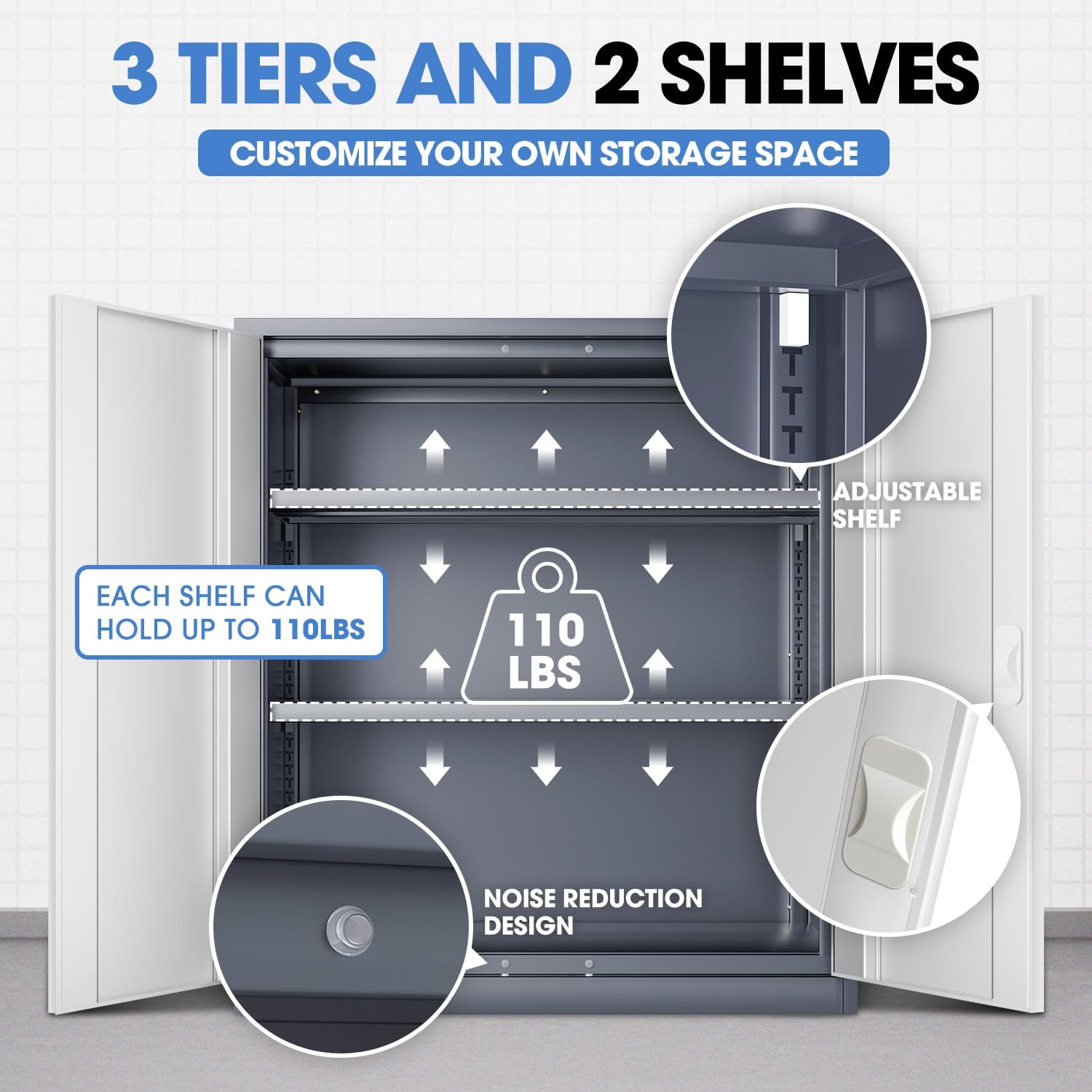 3 TIERS AND 2 SHELVES

CUSTOMIZE YOUR OWN STORAGE SPACE

ADJUSTABLE SHELF

EACH SHELF CAN HOLD UP TO 110LBS

110 LBS

NOISE REDUCTION DESIGN