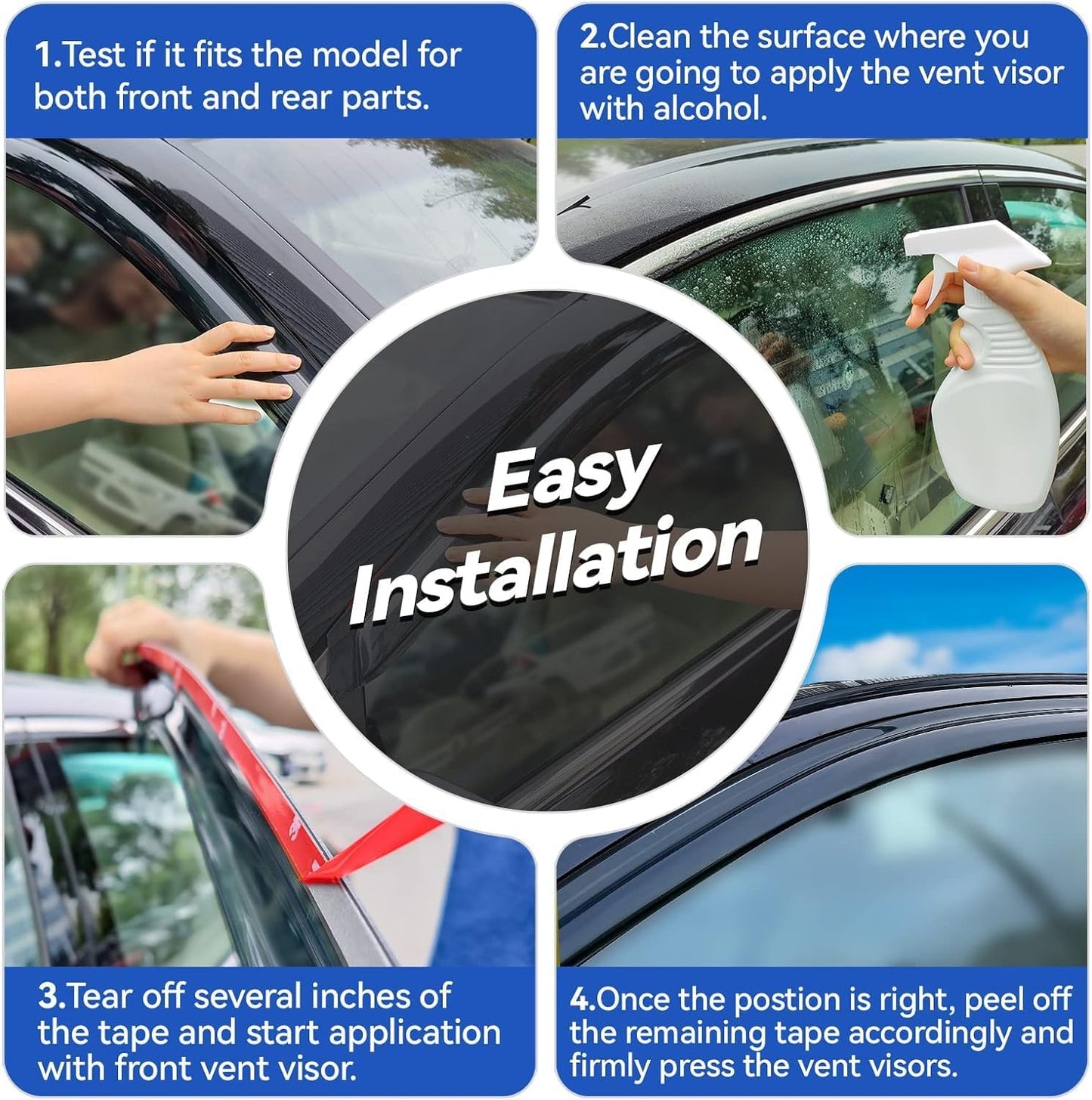 1.Test if it fits the model for both front and rear parts.

2.Clean the surface where you are going to apply the vent visor with alcohol.

Easy Installation

3.Tear off several inches of the tape and start application with front vent visor.

4.Once the postion is right, peel off the remaining tape accordingly and firmly press the vent visors.