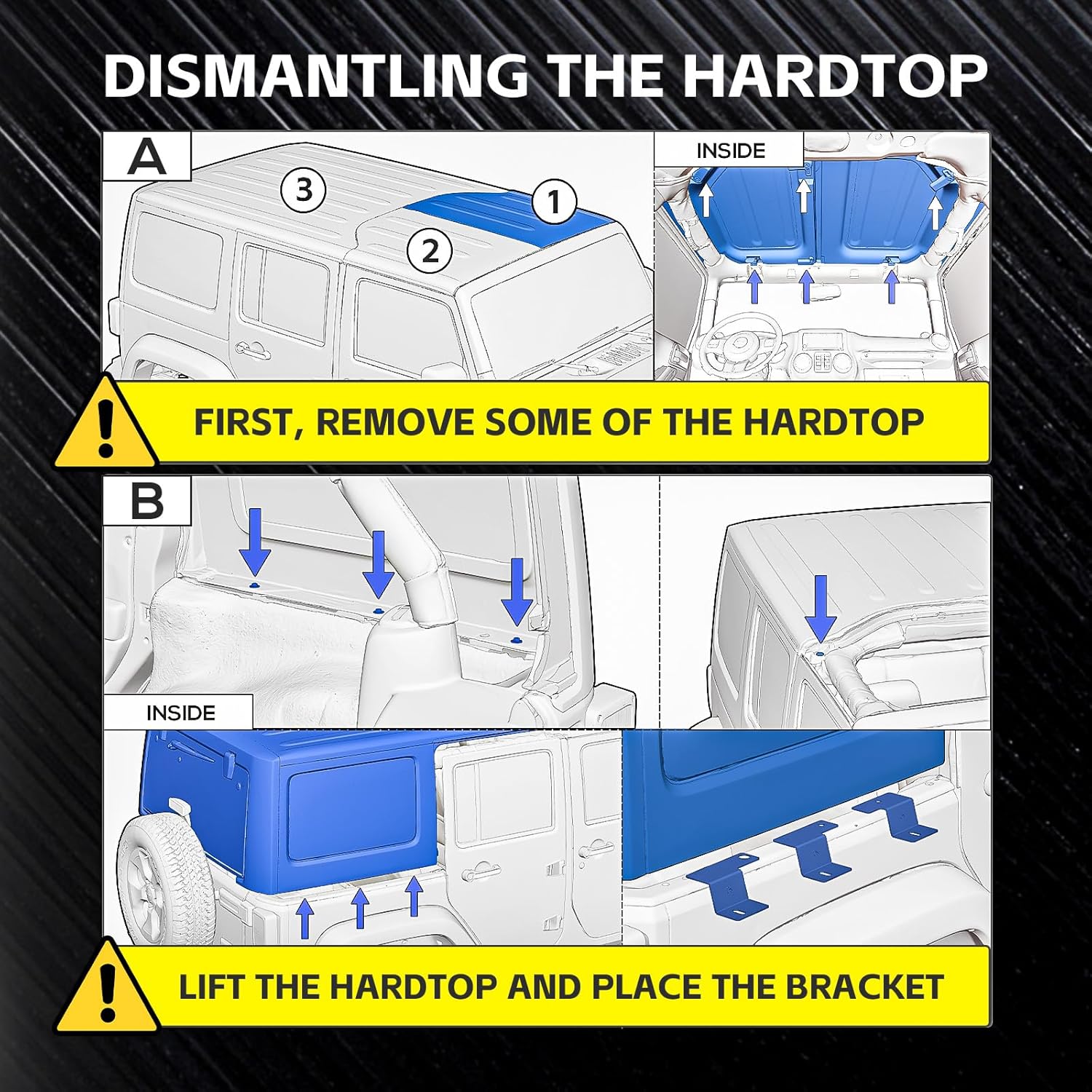 DISMANTLING THE HARDTOP

A

3

1

2

INSIDE

FIRST, REMOVE SOME OF THE HARDTOP

B

INSIDE

LIFT THE HARDTOP AND PLACE THE BRACKET