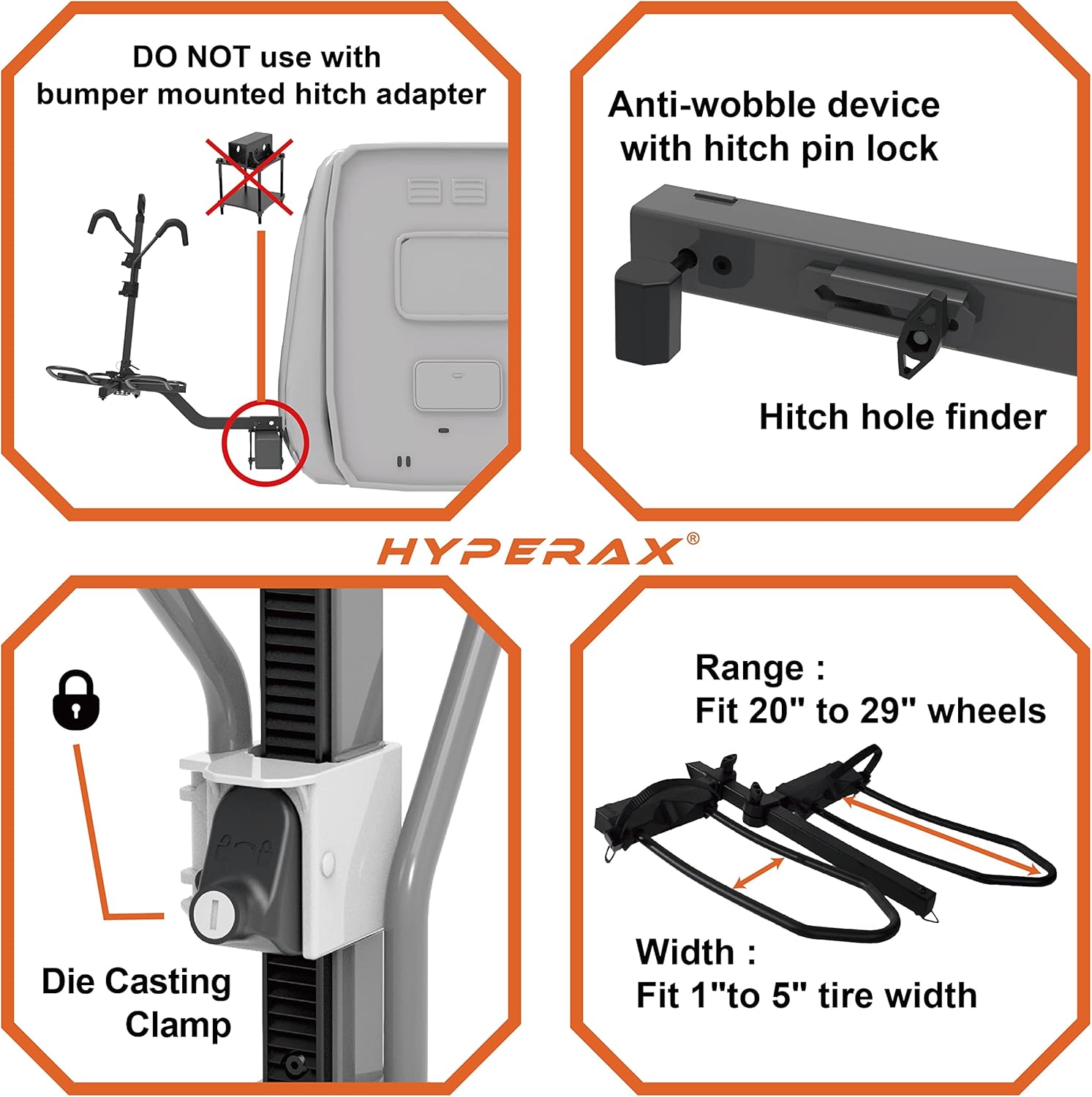 DO NOT use with bumper mounted hitch adapter

Anti-wobble device with hitch pin lock

Hitch hole finder

HYPERAX®

Die Casting Clamp

Range : Fit 20" to 29" wheels

Width : Fit 1"to 5" tire width