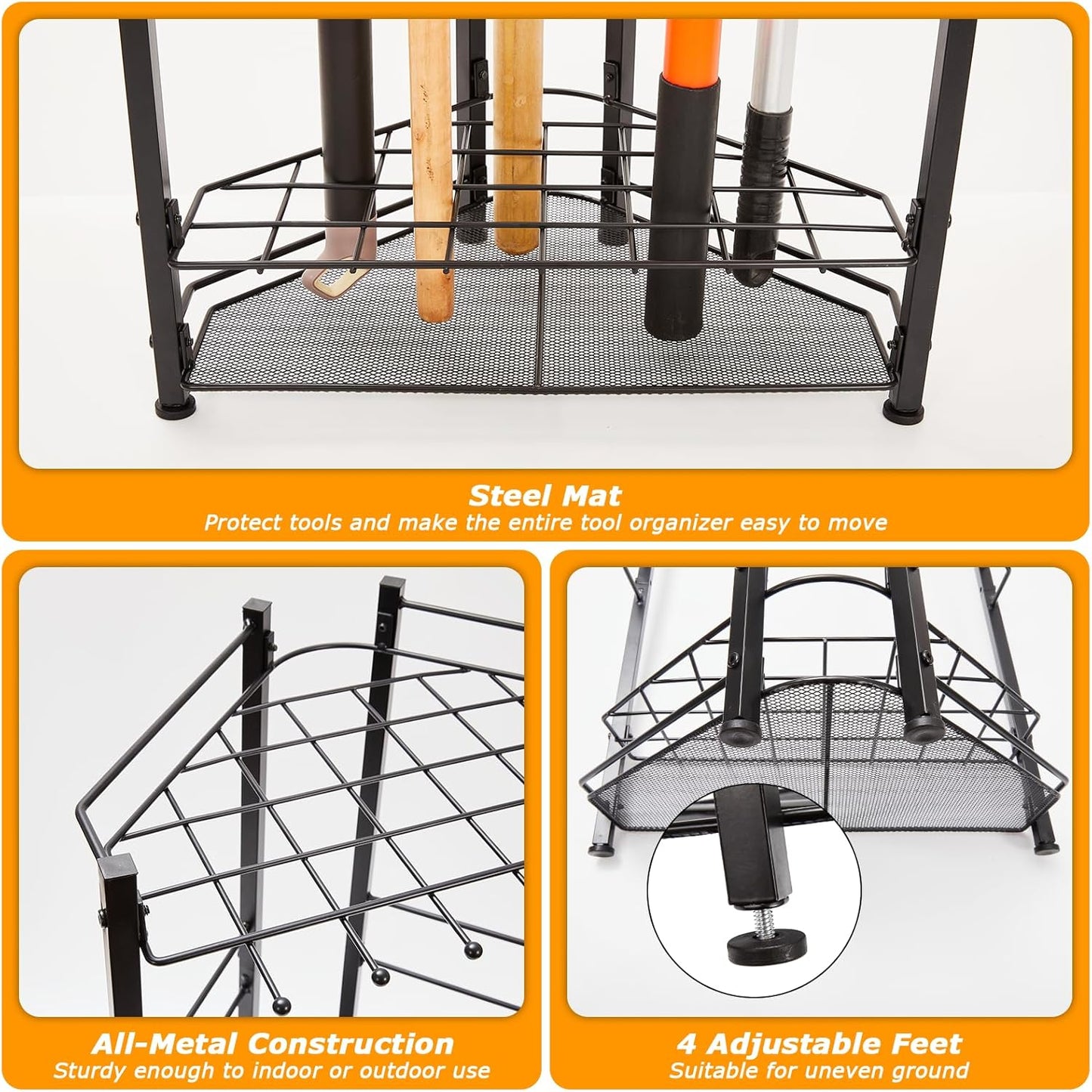 Steel Mat
Protect tools and make the entire tool organizer easy to move

All-Metal Construction
Sturdy enough to indoor or outdoor use

4 Adjustable Feet
Suitable for uneven ground